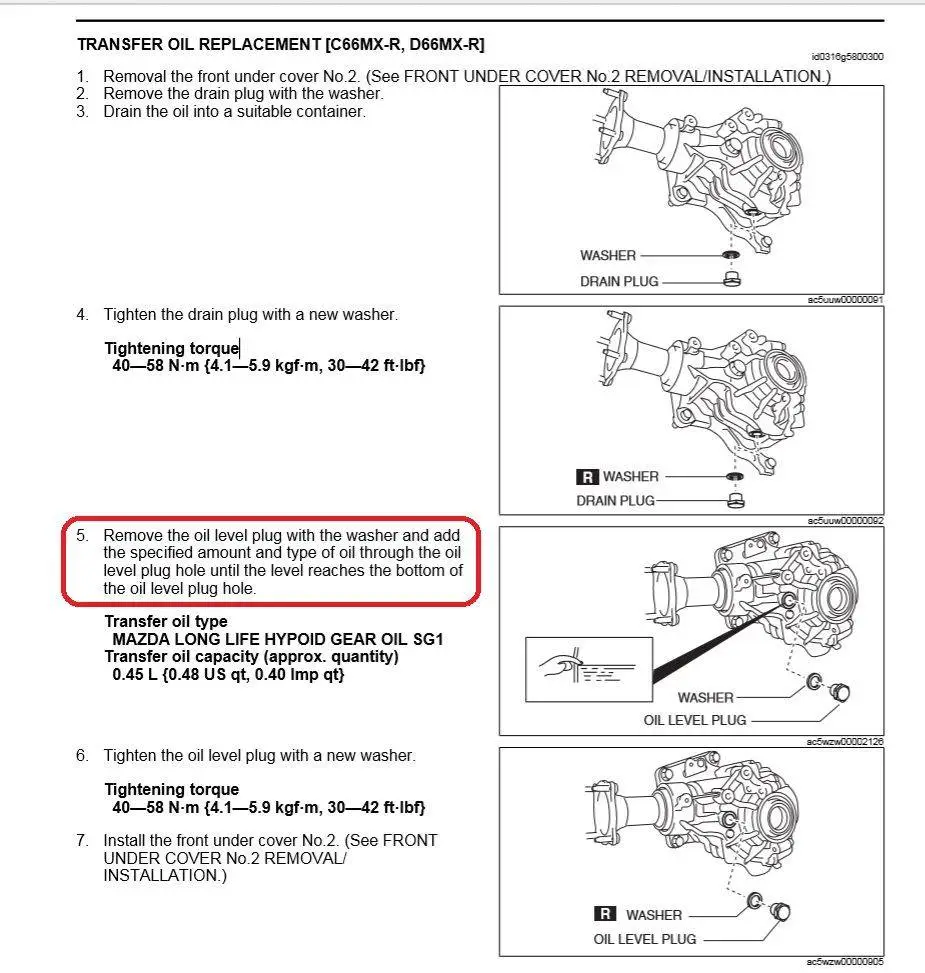 TRANSFER OIL REPLACEMENT [C66MX-R, D66MX-R]

id0316g5800300

1. Removal the front under cover No.2. (See FRONT UNDER COVER No.2 REMOVAL/INSTALLATION.)
2. Remove the drain plug with the washer.
3. Drain the oil into a suitable container.

WASHER
DRAIN PLUG

ac5uuw00000091

4. Tighten the drain plug with a new washer.

Tightening torque
40—58 N·m {4.1—5.9 kgf·m, 30—42 ft·lbf}

R WASHER
DRAIN PLUG

ac5uuw00000092

5. Remove the oil level plug with the washer and add the specified amount and type of oil through the oil level plug hole until the level reaches the bottom of the oil level plug hole.

Transfer oil type
MAZDA LONG LIFE HYPOID GEAR OIL SG1
Transfer oil capacity (approx. quantity)
0.45 L {0.48 US qt, 0.40 Imp qt}

WASHER
OIL LEVEL PLUG

ac5wzw00002126

6. Tighten the oil level plug with a new washer.

Tightening torque
40—58 N·m {4.1—5.9 kgf·m, 30—42 ft·lbf}

7. Install the front under cover No.2. (See FRONT UNDER COVER No.2 REMOVAL/ INSTALLATION.)

R WASHER
OIL LEVEL PLUG

ac5wzw00000905