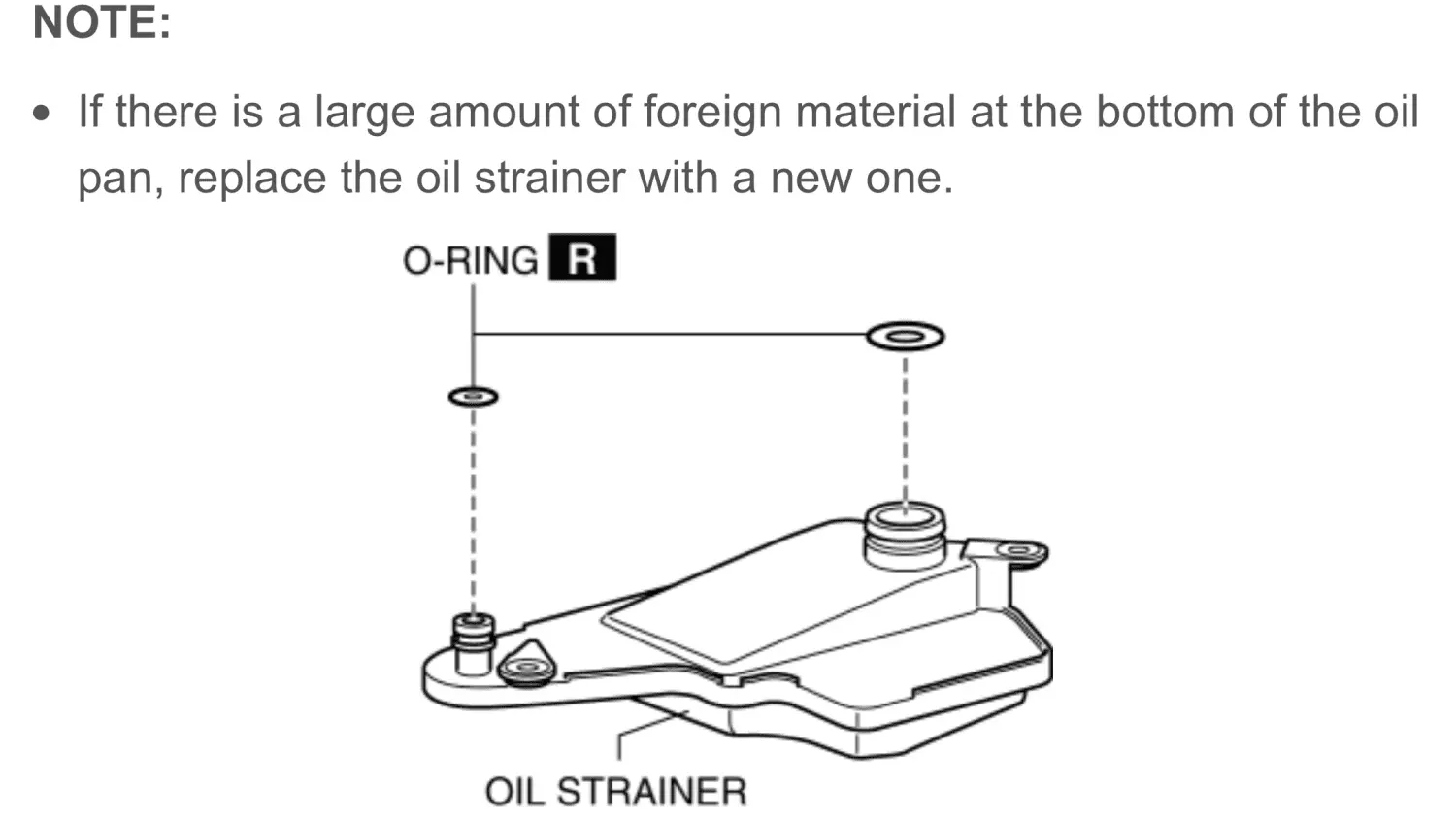 NOTE:

• If there is a large amount of foreign material at the bottom of the oil pan, replace the oil strainer with a new one.

O-RING R

OIL STRAINER