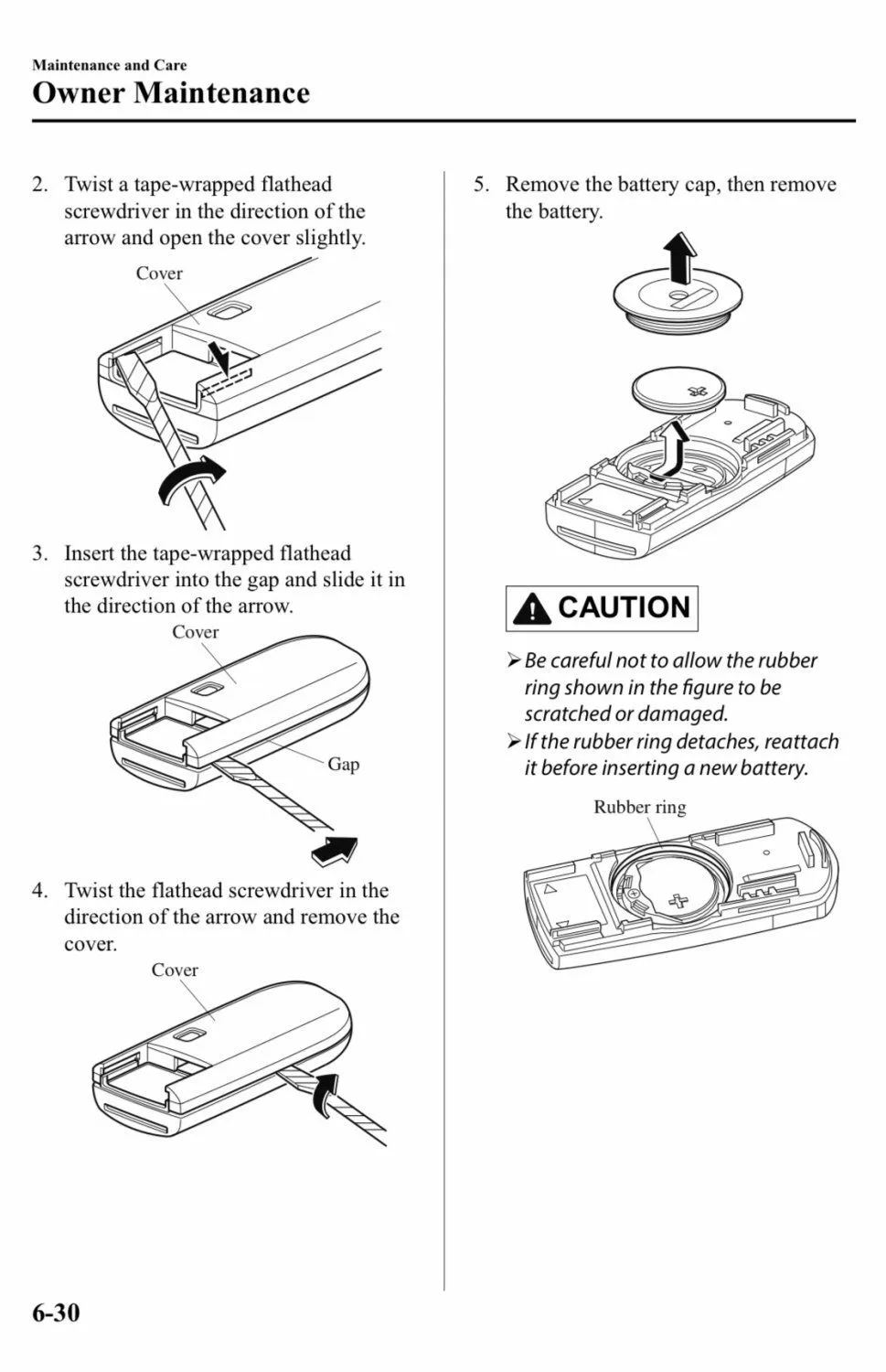 Maintenance and Care
Owner Maintenance

2. Twist a tape-wrapped flathead screwdriver in the direction of the arrow and open the cover slightly.

Cover

3. Insert the tape-wrapped flathead screwdriver into the gap and slide it in the direction of the arrow.

Cover

Gap

4. Twist the flathead screwdriver in the direction of the arrow and remove the cover.

Cover

5. Remove the battery cap, then remove the battery.

CAUTION

➢ Be careful not to allow the rubber ring shown in the figure to be scratched or damaged.
➢ If the rubber ring detaches, reattach it before inserting a new battery.

Rubber ring

6-30