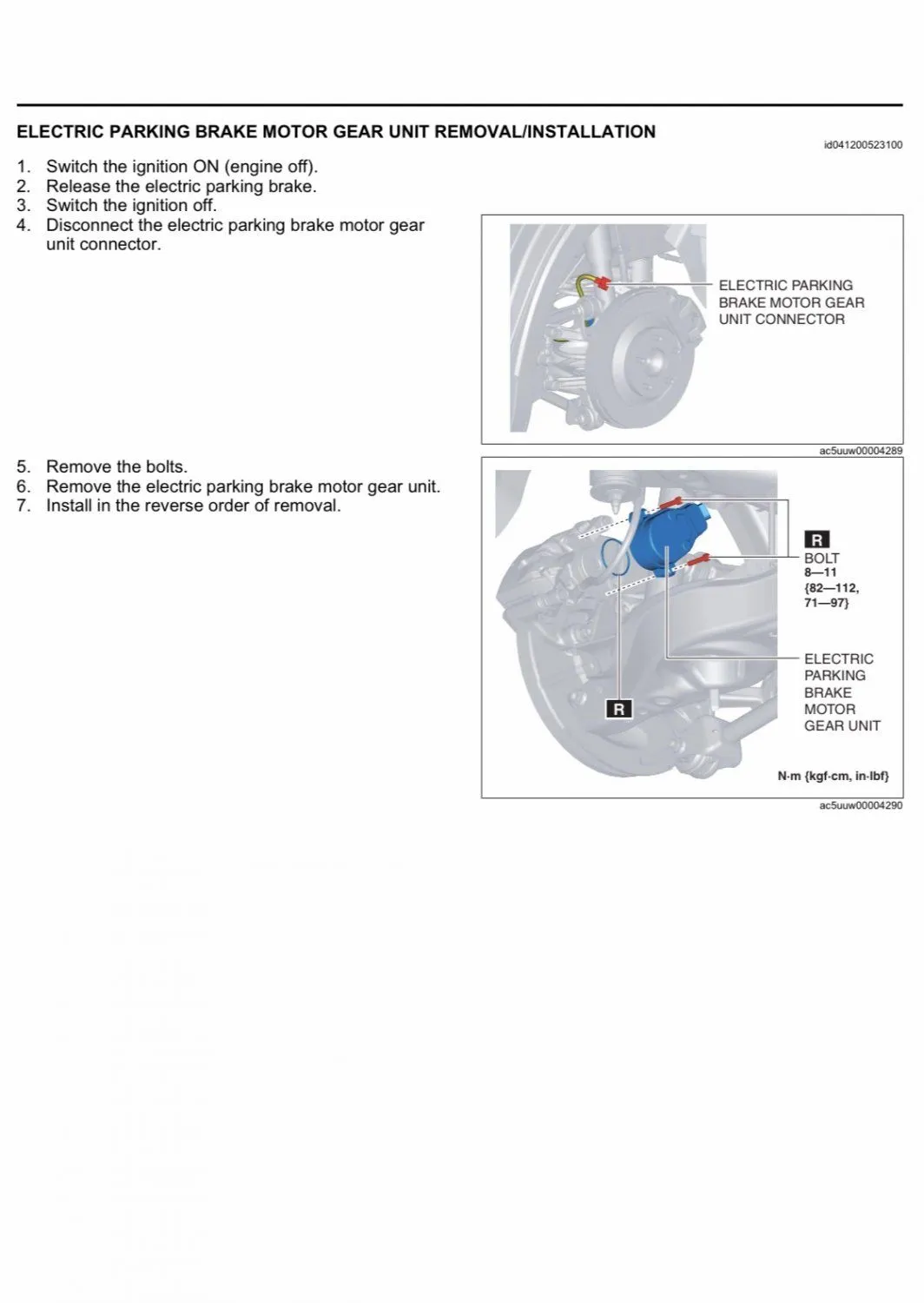 ELECTRIC PARKING BRAKE MOTOR GEAR UNIT REMOVAL/INSTALLATION

id041200523100

1. Switch the ignition ON (engine off).
2. Release the electric parking brake.
3. Switch the ignition off.
4. Disconnect the electric parking brake motor gear unit connector.

ELECTRIC PARKING BRAKE MOTOR GEAR UNIT CONNECTOR

ac5uuw00004289

5. Remove the bolts.
6. Remove the electric parking brake motor gear unit.
7. Install in the reverse order of removal.

R
BOLT
8—11
{82—112, 71—97}

ELECTRIC PARKING BRAKE MOTOR GEAR UNIT

R

N·m {kgf·cm, in·lbf}

ac5uuw00004290