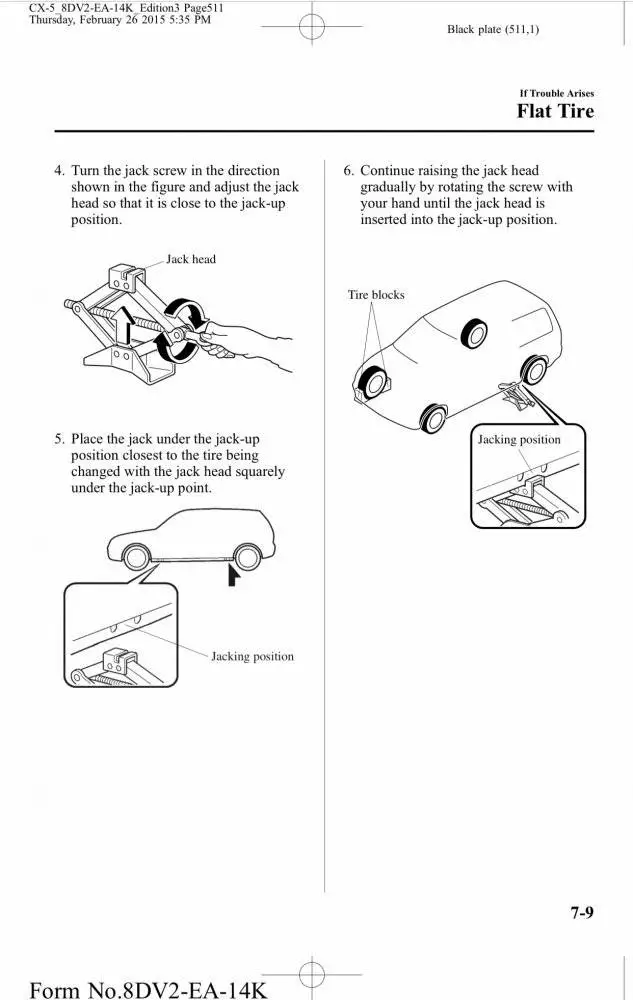 CX-5_8DV2-EA-14K_Edition3 Page511
Thursday, February 26 2015 5:35 PM

Black plate (511,1)

If Trouble Arises
Flat Tire

4. Turn the jack screw in the direction shown in the figure and adjust the jack head so that it is close to the jack-up position.

Jack head

5. Place the jack under the jack-up position closest to the tire being changed with the jack head squarely under the jack-up point.

Jacking position

6. Continue raising the jack head gradually by rotating the screw with your hand until the jack head is inserted into the jack-up position.

Tire blocks

Jacking position

7-9

Form No.8DV2-EA-14K