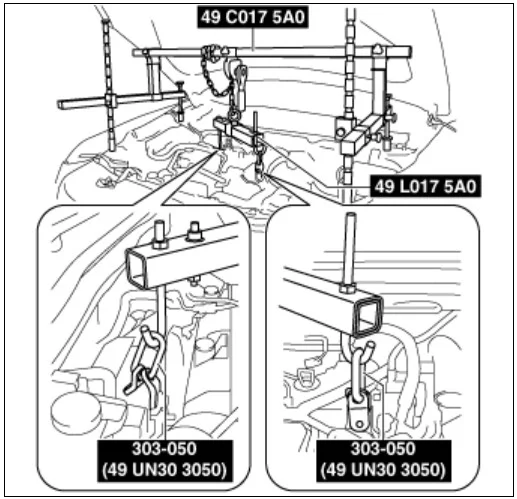 49 C017 5A0

49 L017 5A0

303-050
(49 UN30 3050)

303-050
(49 UN30 3050)