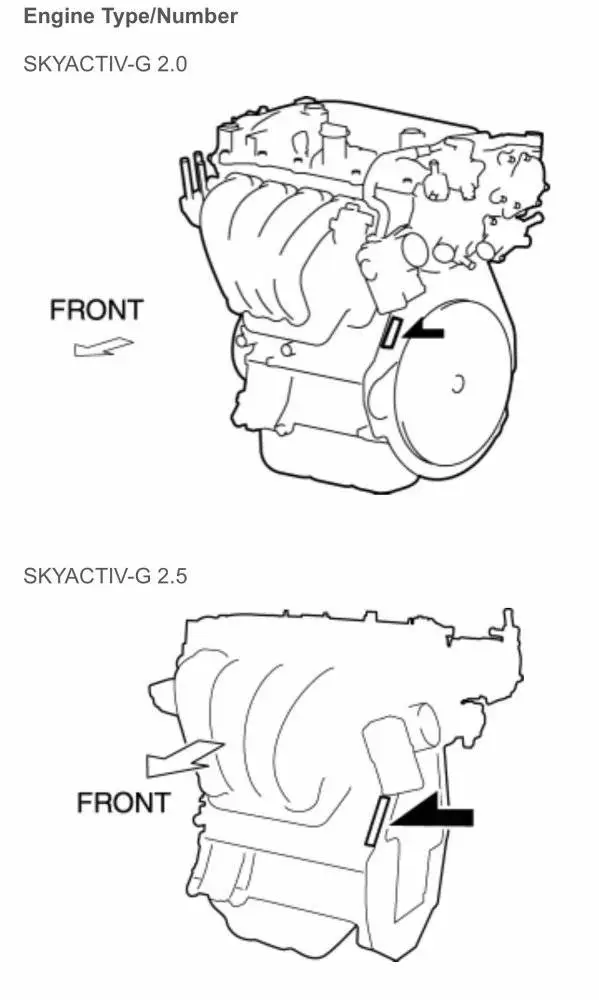 Engine Type/Number

SKYACTIV-G 2.0

FRONT

SKYACTIV-G 2.5

FRONT