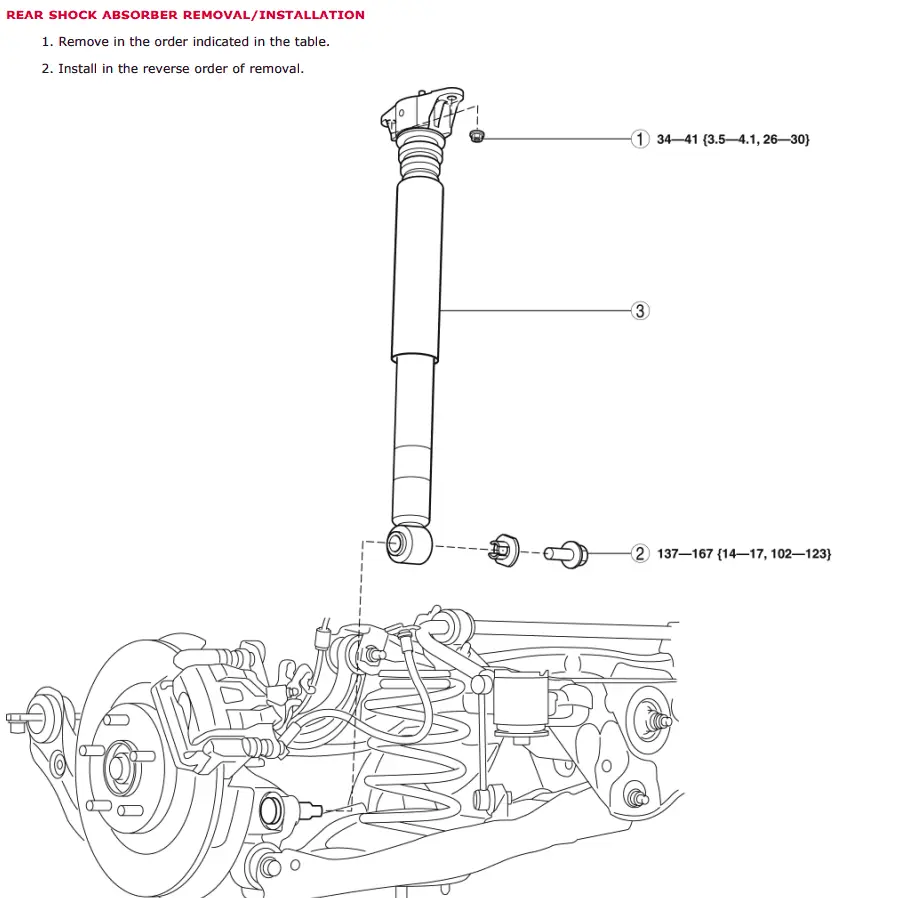 REAR SHOCK ABSORBER REMOVAL/INSTALLATION

1. Remove in the order indicated in the table.

2. Install in the reverse order of removal.

1 34—41 {3.5—4.1, 26—30}

3

2 137—167 {14—17, 102—123}