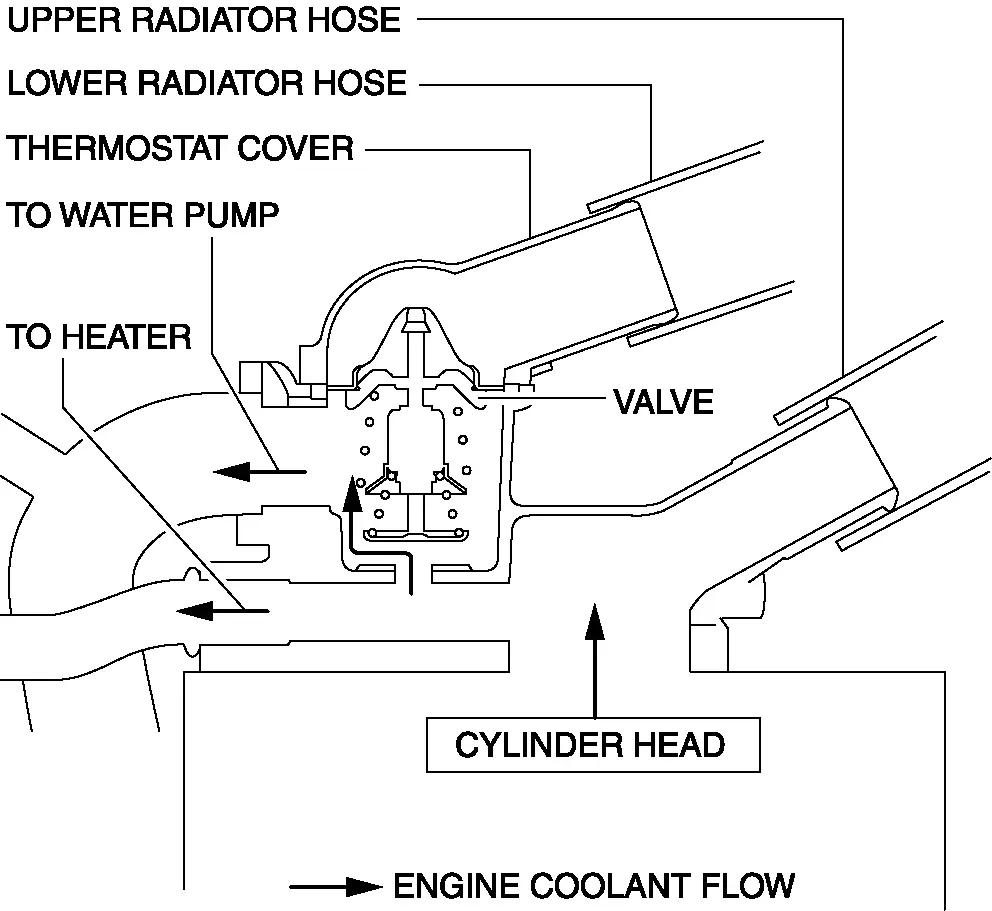 UPPER RADIATOR HOSE
LOWER RADIATOR HOSE
THERMOSTAT COVER
TO WATER PUMP
TO HEATER
VALVE
CYLINDER HEAD
ENGINE COOLANT FLOW