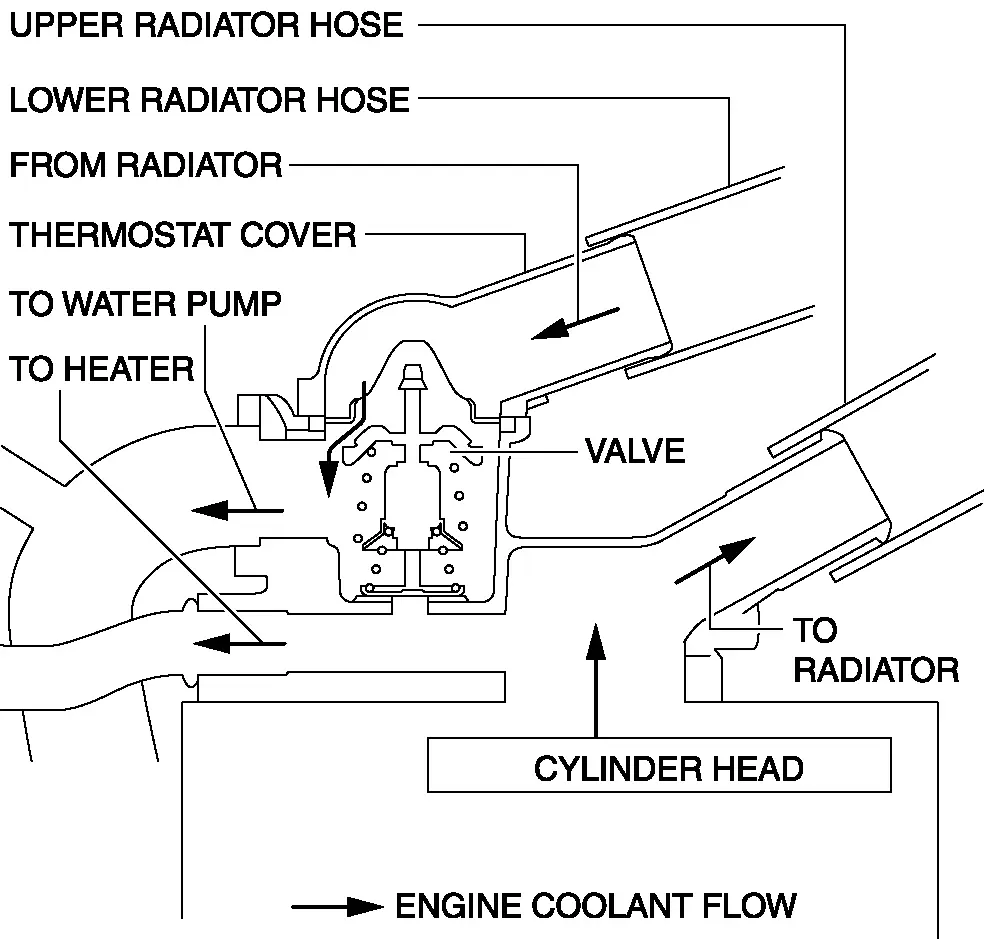 UPPER RADIATOR HOSE
LOWER RADIATOR HOSE
FROM RADIATOR
THERMOSTAT COVER
TO WATER PUMP
TO HEATER
VALVE
TO RADIATOR
CYLINDER HEAD
ENGINE COOLANT FLOW