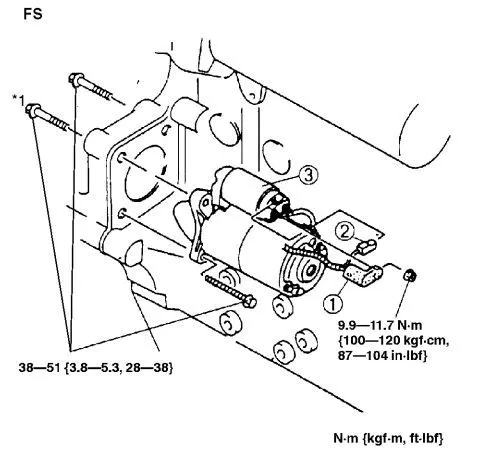 FS

*1

3

2

1

9.9—11.7 N·m {100—120 kgf·cm, 87—104 in·lbf}

38—51 {3.8—5.3, 28—38}

N·m {kgf·m, ft·lbf}