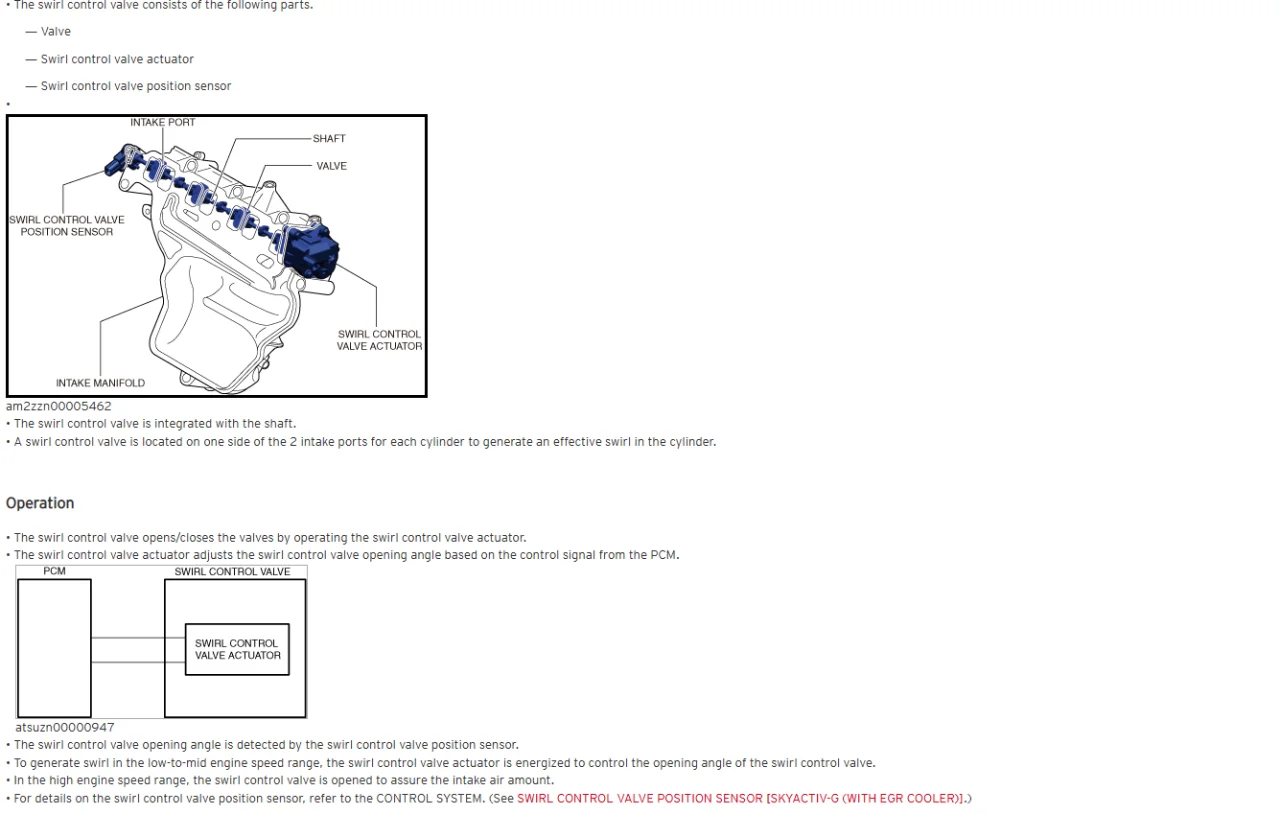 • The swirl control valve consists of the following parts.

— Valve

— Swirl control valve actuator

— Swirl control valve position sensor

•

INTAKE PORT
SHAFT
VALVE
SWIRL CONTROL VALVE POSITION SENSOR
SWIRL CONTROL VALVE ACTUATOR
INTAKE MANIFOLD

am2zzn00005462
• The swirl control valve is integrated with the shaft.
• A swirl control valve is located on one side of the 2 intake ports for each cylinder to generate an effective swirl in the cylinder.

Operation

• The swirl control valve opens/closes the valves by operating the swirl control valve actuator.
• The swirl control valve actuator adjusts the swirl control valve opening angle based on the control signal from the PCM.

PCM
SWIRL CONTROL VALVE
SWIRL CONTROL VALVE ACTUATOR

atsuzn00000947
• The swirl control valve opening angle is detected by the swirl control valve position sensor.
• To generate swirl in the low-to-mid engine speed range, the swirl control valve actuator is energized to control the opening angle of the swirl control valve.
• In the high engine speed range, the swirl control valve is opened to assure the intake air amount.
• For details on the swirl control valve position sensor, refer to the CONTROL SYSTEM. (See SWIRL CONTROL VALVE POSITION SENSOR [SKYACTIV-G (WITH EGR COOLER)].)