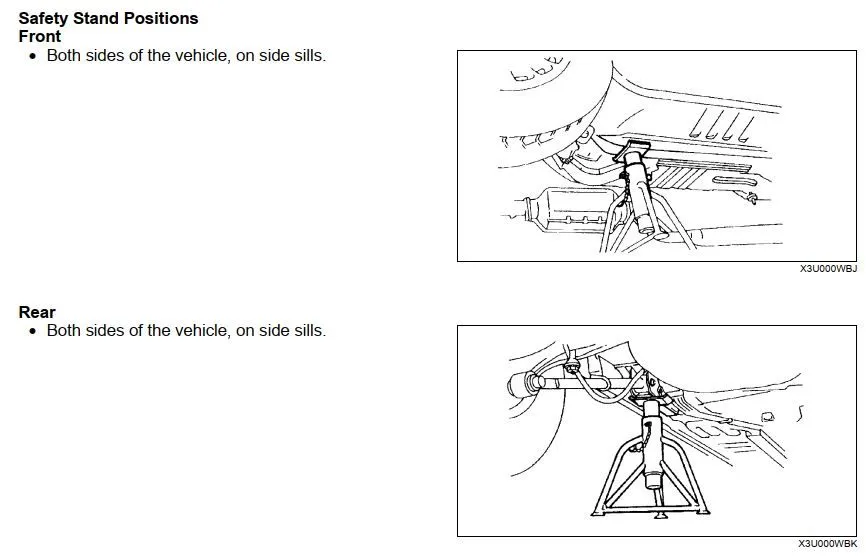 Safety Stand Positions
Front
• Both sides of the vehicle, on side sills.

X3U000WBJ

Rear
• Both sides of the vehicle, on side sills.

X3U000WBK