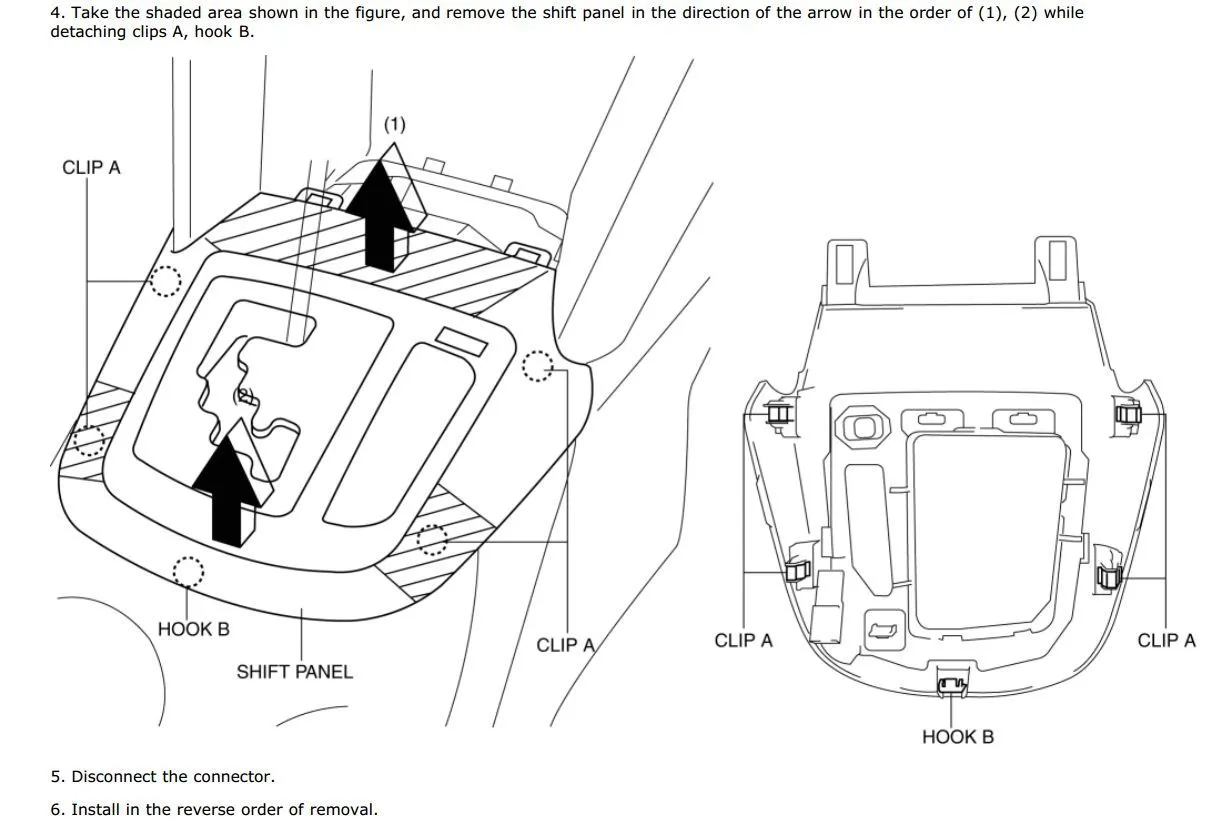 4. Take the shaded area shown in the figure, and remove the shift panel in the direction of the arrow in the order of (1), (2) while detaching clips A, hook B.

(1)

CLIP A

HOOK B

SHIFT PANEL

CLIP A

CLIP A

CLIP A

HOOK B

5. Disconnect the connector.

6. Install in the reverse order of removal.