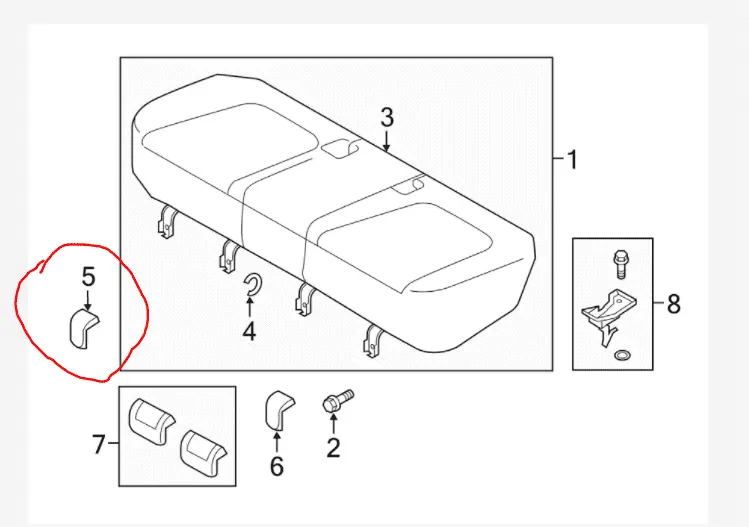 3
1
5
4
8
7
6
2