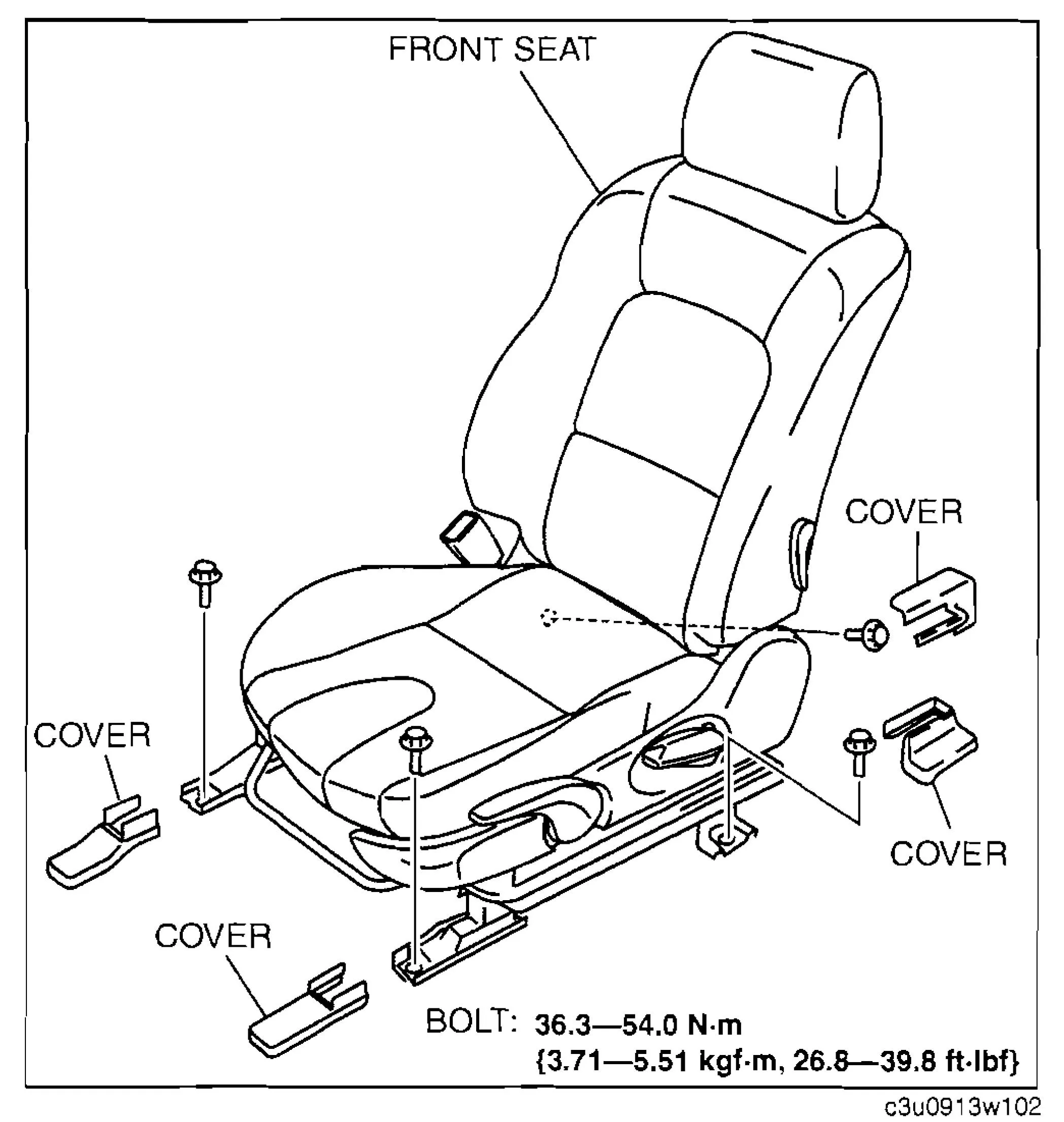 FRONT SEAT

COVER

COVER

COVER

COVER

BOLT: 36.3—54.0 N·m
{3.71—5.51 kgf·m, 26.8—39.8 ft·lbf}

c3u0913w102