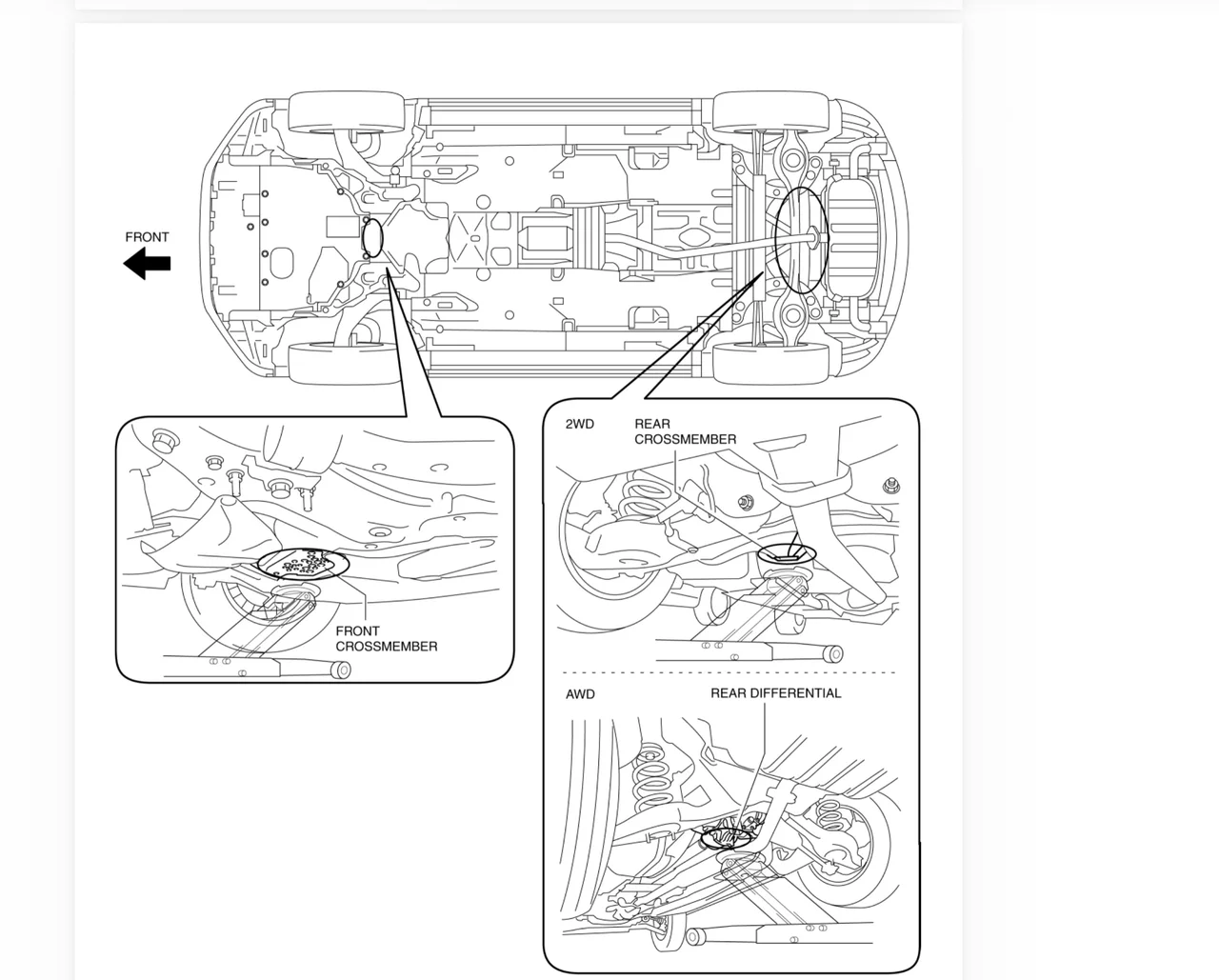 FRONT

FRONT CROSSMEMBER

2WD

REAR CROSSMEMBER

AWD

REAR DIFFERENTIAL