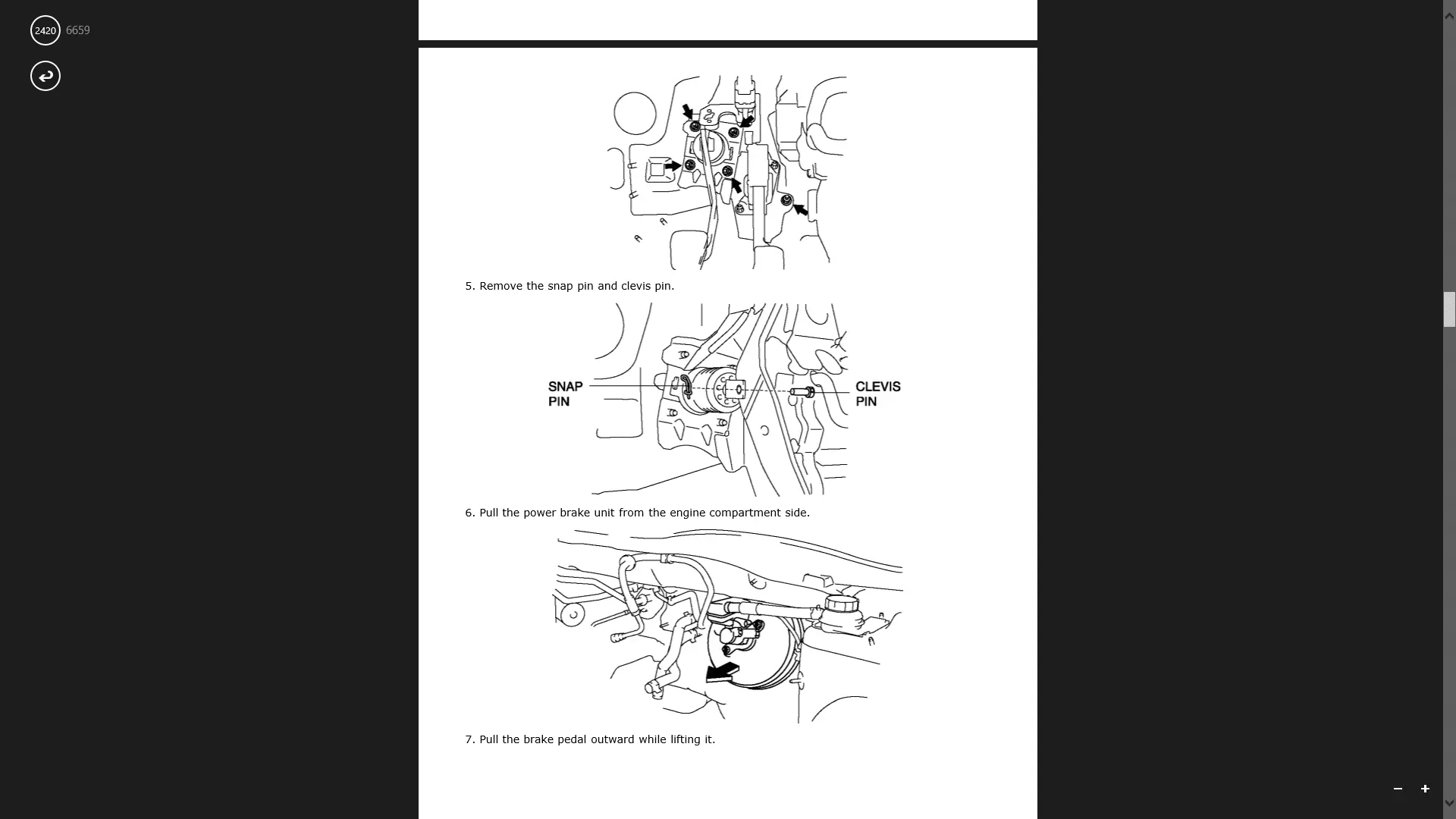 2420 6659

5. Remove the snap pin and clevis pin.

SNAP PIN

CLEVIS PIN

6. Pull the power brake unit from the engine compartment side.

7. Pull the brake pedal outward while lifting it.

−
+