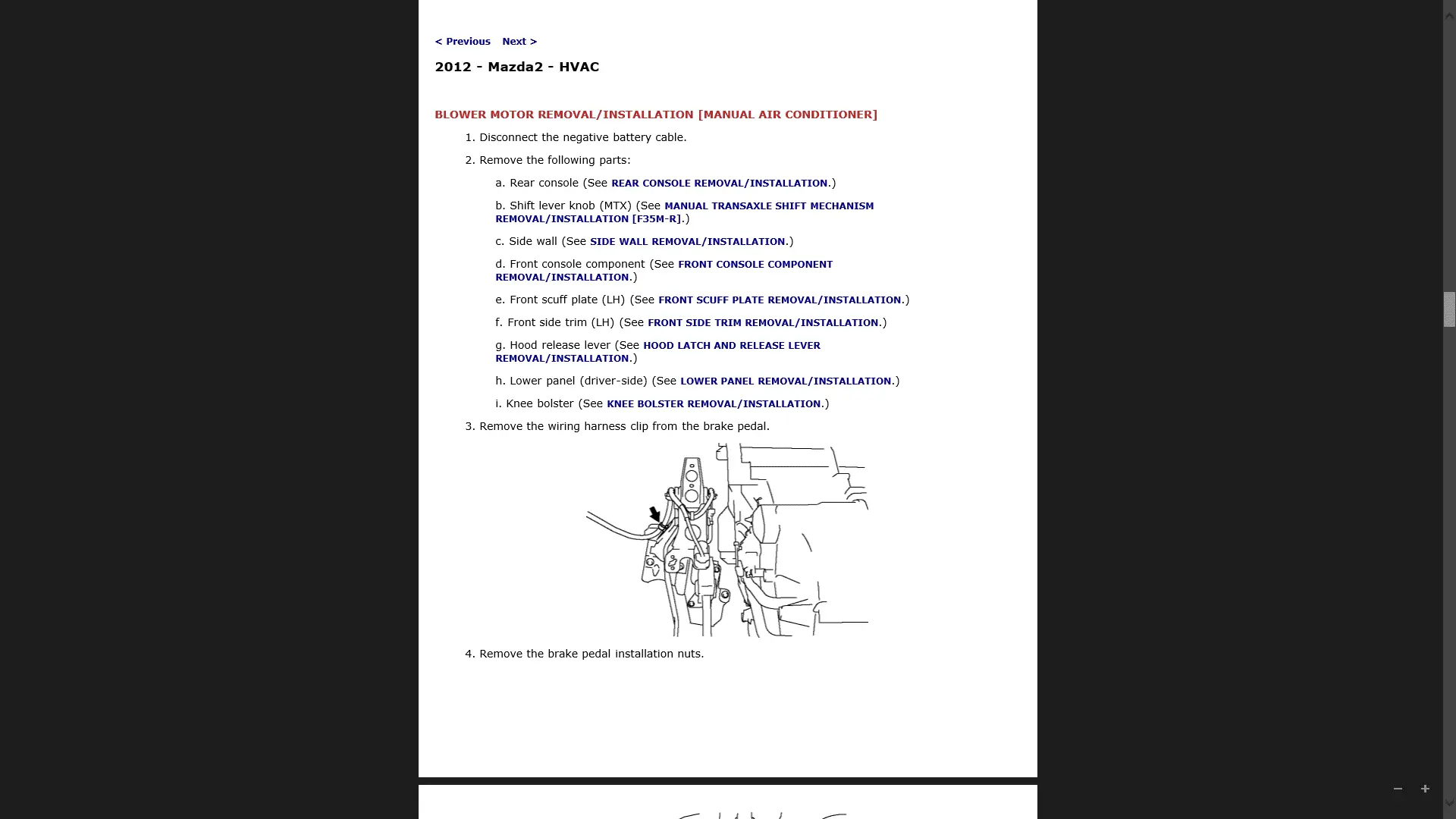 < Previous Next >

2012 - Mazda2 - HVAC

BLOWER MOTOR REMOVAL/INSTALLATION [MANUAL AIR CONDITIONER]

1. Disconnect the negative battery cable.

2. Remove the following parts:

a. Rear console (See REAR CONSOLE REMOVAL/INSTALLATION.)

b. Shift lever knob (MTX) (See MANUAL TRANSAXLE SHIFT MECHANISM REMOVAL/INSTALLATION [F35M-R].)

c. Side wall (See SIDE WALL REMOVAL/INSTALLATION.)

d. Front console component (See FRONT CONSOLE COMPONENT REMOVAL/INSTALLATION.)

e. Front scuff plate (LH) (See FRONT SCUFF PLATE REMOVAL/INSTALLATION.)

f. Front side trim (LH) (See FRONT SIDE TRIM REMOVAL/INSTALLATION.)

g. Hood release lever (See HOOD LATCH AND RELEASE LEVER REMOVAL/INSTALLATION.)

h. Lower panel (driver-side) (See LOWER PANEL REMOVAL/INSTALLATION.)

i. Knee bolster (See KNEE BOLSTER REMOVAL/INSTALLATION.)

3. Remove the wiring harness clip from the brake pedal.

4. Remove the brake pedal installation nuts.

−
+