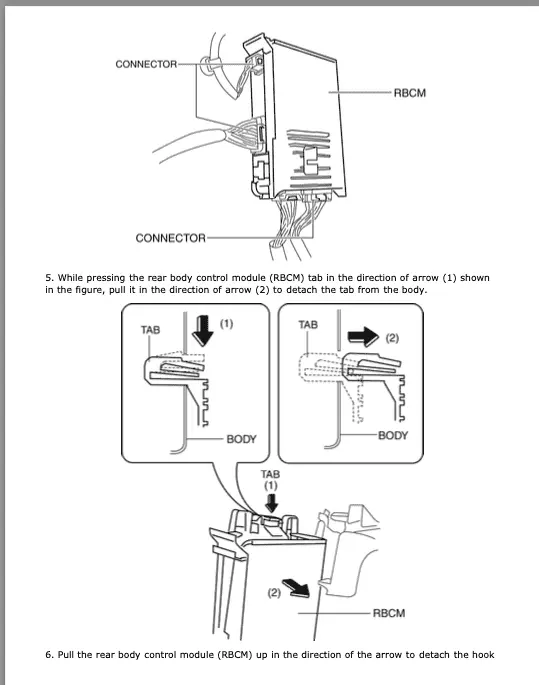 CONNECTOR

RBCM

CONNECTOR

5. While pressing the rear body control module (RBCM) tab in the direction of arrow (1) shown in the figure, pull it in the direction of arrow (2) to detach the tab from the body.

TAB

(1)

BODY

TAB

(2)

BODY

TAB
(1)

(2)

RBCM

6. Pull the rear body control module (RBCM) up in the direction of the arrow to detach the hook