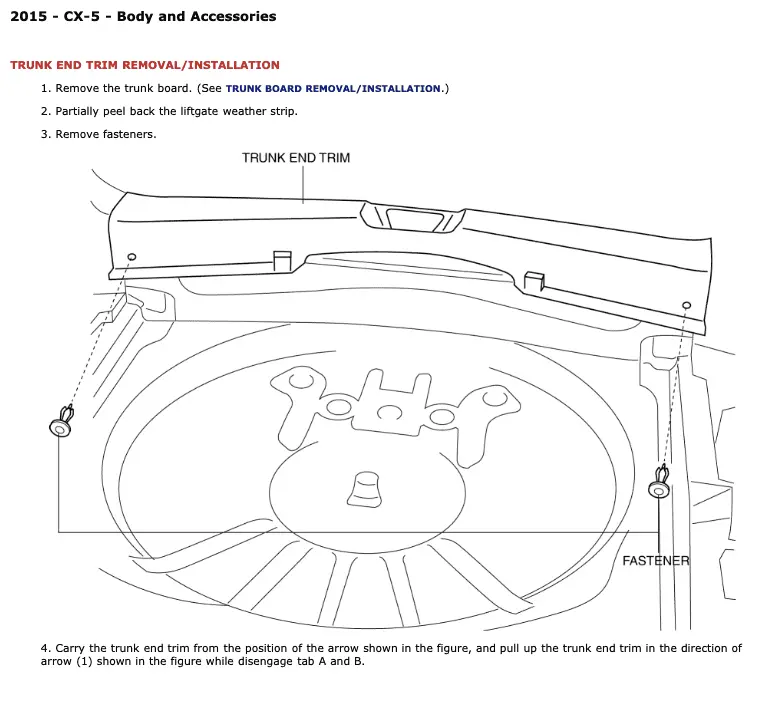 2015 - CX-5 - Body and Accessories

TRUNK END TRIM REMOVAL/INSTALLATION

1. Remove the trunk board. (See TRUNK BOARD REMOVAL/INSTALLATION.)

2. Partially peel back the liftgate weather strip.

3. Remove fasteners.

TRUNK END TRIM

FASTENER

4. Carry the trunk end trim from the position of the arrow shown in the figure, and pull up the trunk end trim in the direction of arrow (1) shown in the figure while disengage tab A and B.