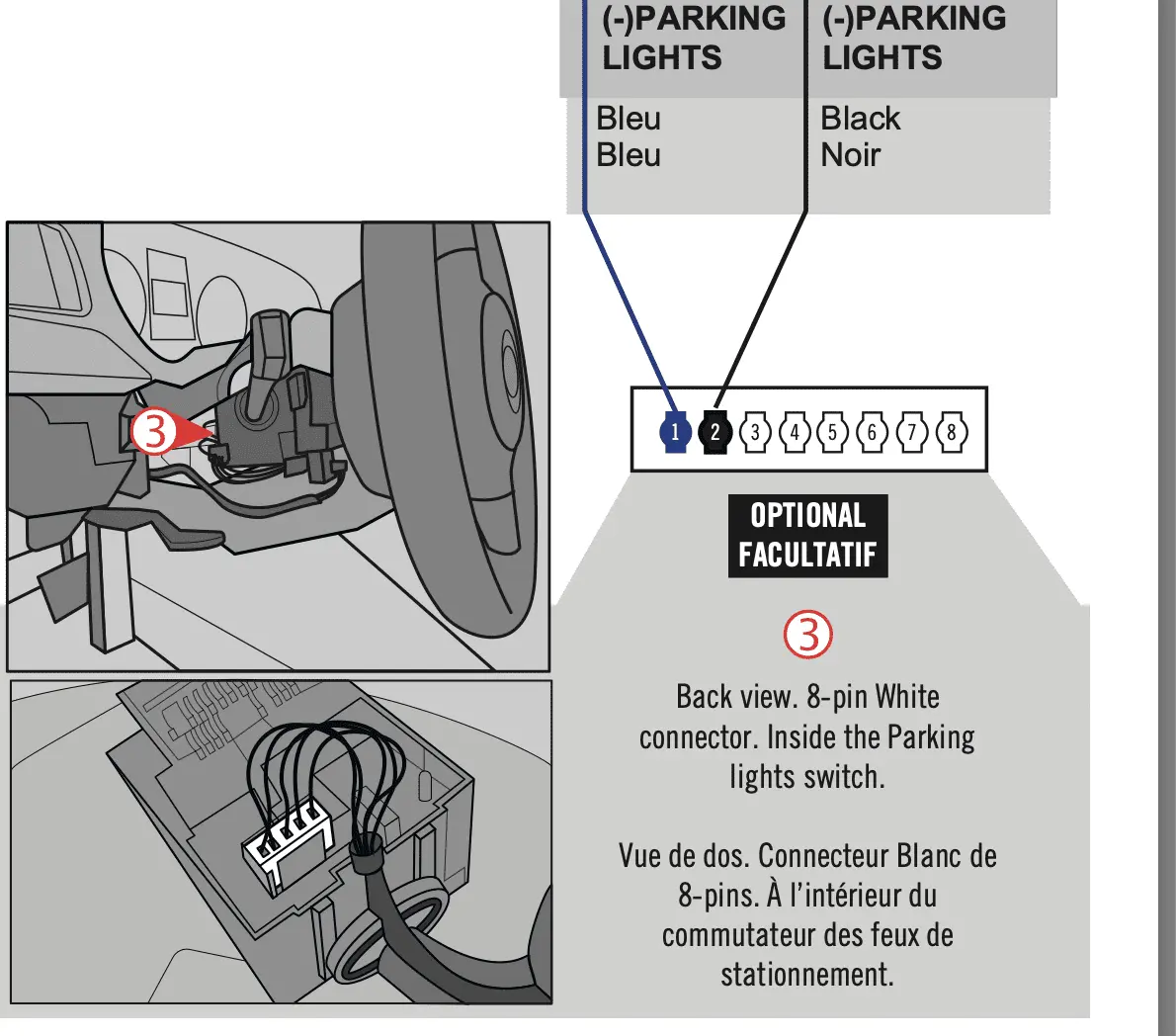 | (-)PARKING LIGHTS | (-)PARKING LIGHTS |
|---|---|
| Bleu Bleu | Black Noir |

3

1 2 3 4 5 6 7 8

OPTIONAL
FACULTATIF

3

Back view. 8-pin White connector. Inside the Parking lights switch.

Vue de dos. Connecteur Blanc de 8-pins. À l'intérieur du commutateur des feux de stationnement.