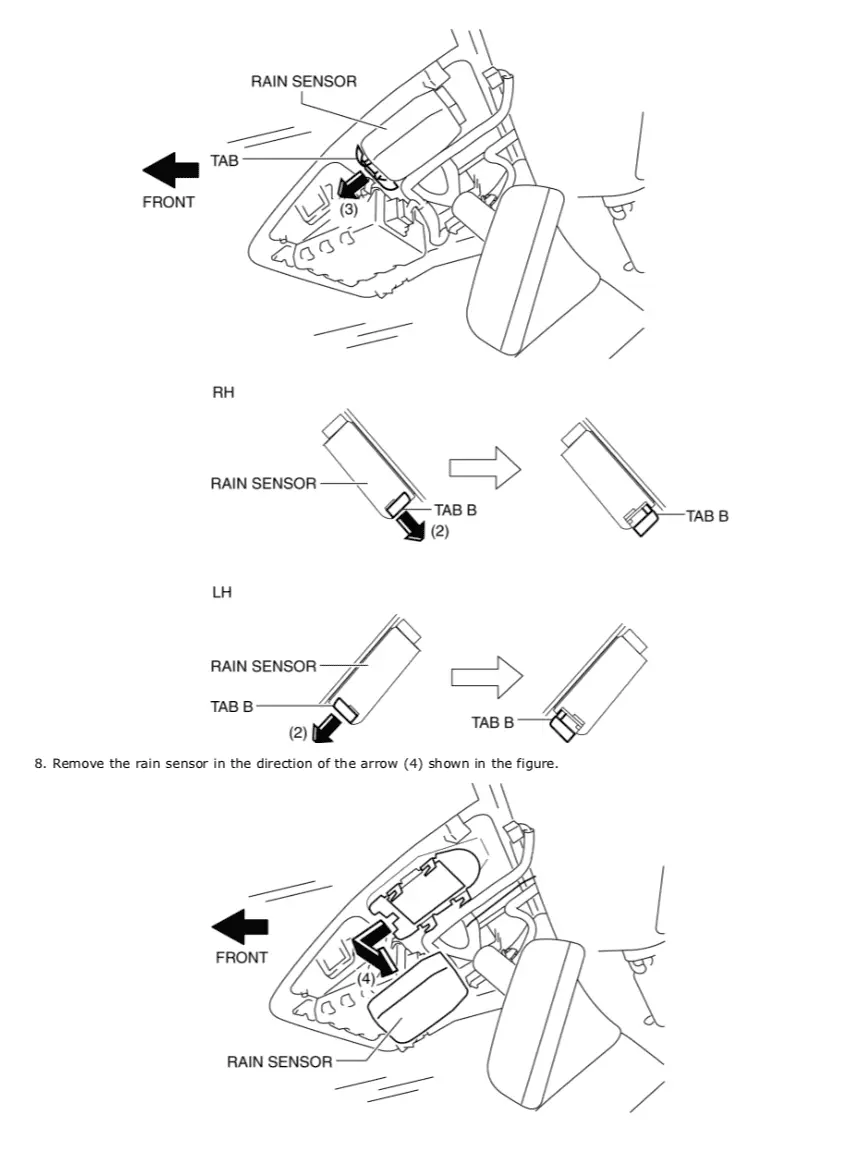 RAIN SENSOR

TAB

FRONT

(3)

RH

RAIN SENSOR

TAB B

(2)

TAB B

LH

RAIN SENSOR

TAB B

(2)

TAB B

8. Remove the rain sensor in the direction of the arrow (4) shown in the figure.

FRONT

(4)

RAIN SENSOR