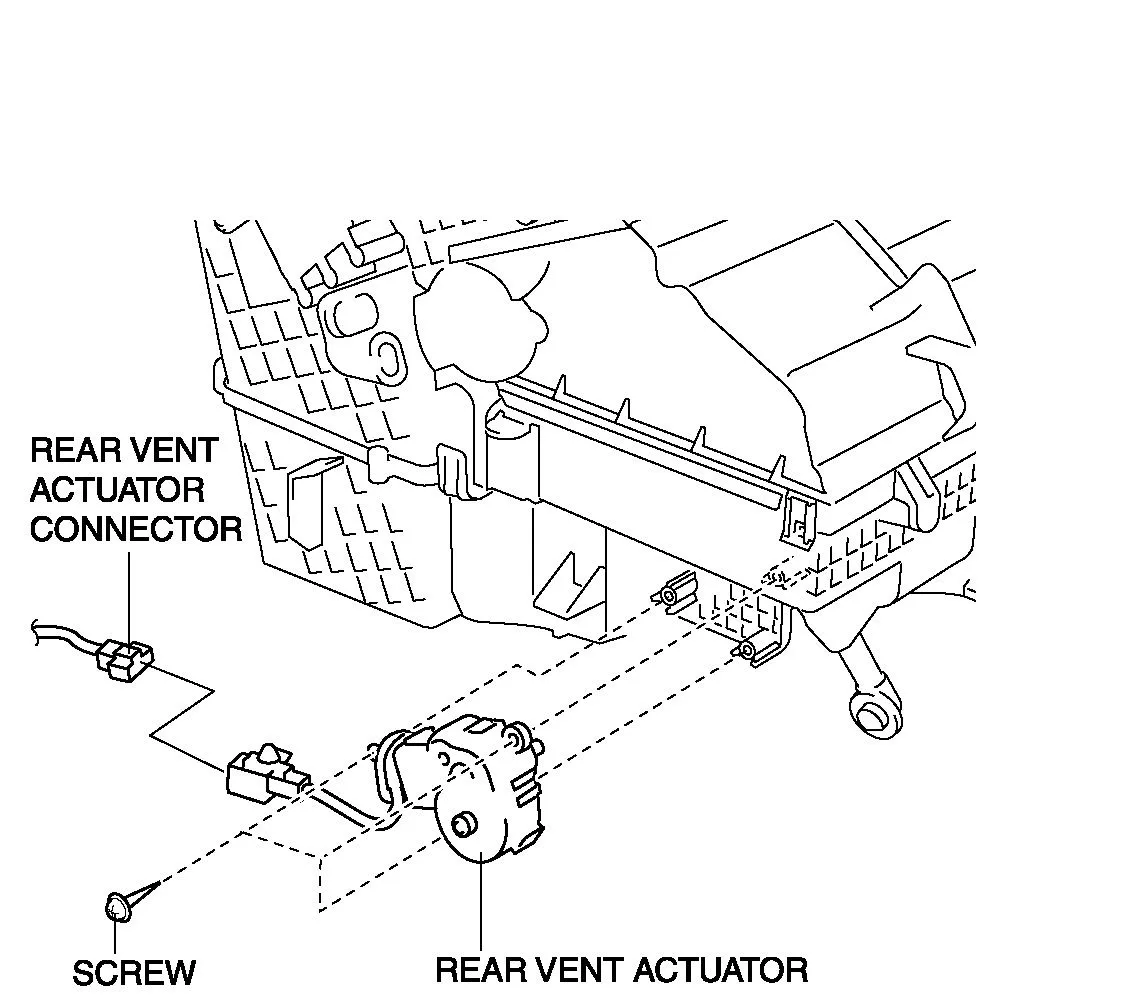 REAR VENT ACTUATOR CONNECTOR

SCREW

REAR VENT ACTUATOR