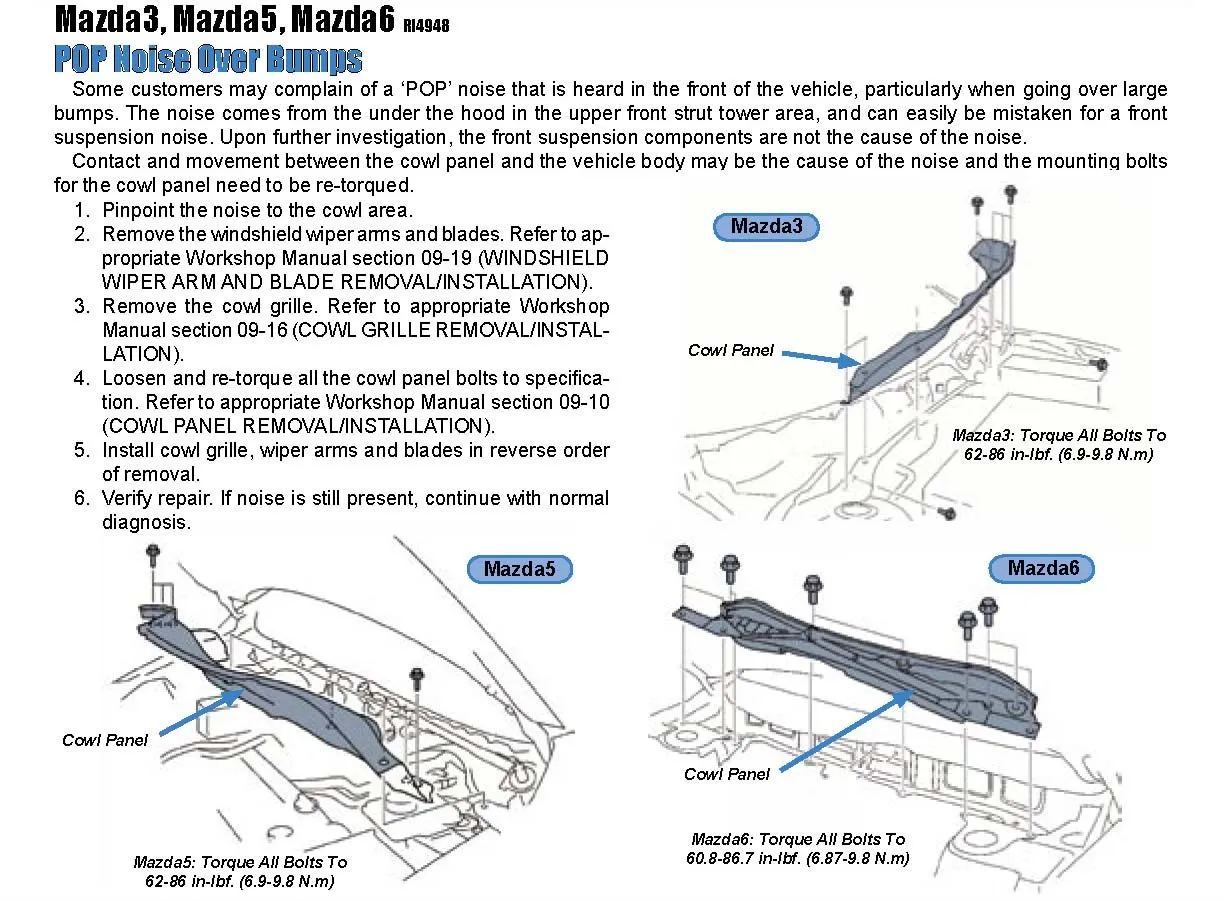 Mazda3, Mazda5, Mazda6 RI4948

POP Noise Over Bumps

Some customers may complain of a 'POP' noise that is heard in the front of the vehicle, particularly when going over large bumps. The noise comes from the under the hood in the upper front strut tower area, and can easily be mistaken for a front suspension noise. Upon further investigation, the front suspension components are not the cause of the noise.

Contact and movement between the cowl panel and the vehicle body may be the cause of the noise and the mounting bolts for the cowl panel need to be re-torqued.

1. Pinpoint the noise to the cowl area.
2. Remove the windshield wiper arms and blades. Refer to appropriate Workshop Manual section 09-19 (WINDSHIELD WIPER ARM AND BLADE REMOVAL/INSTALLATION).
3. Remove the cowl grille. Refer to appropriate Workshop Manual section 09-16 (COWL GRILLE REMOVAL/INSTALLATION).
4. Loosen and re-torque all the cowl panel bolts to specification. Refer to appropriate Workshop Manual section 09-10 (COWL PANEL REMOVAL/INSTALLATION).
5. Install cowl grille, wiper arms and blades in reverse order of removal.
6. Verify repair. If noise is still present, continue with normal diagnosis.

Mazda3

Cowl Panel

Mazda3: Torque All Bolts To 62-86 in-lbf. (6.9-9.8 N.m)

Mazda5

Cowl Panel

Mazda5: Torque All Bolts To 62-86 in-lbf. (6.9-9.8 N.m)

Mazda6

Cowl Panel

Mazda6: Torque All Bolts To 60.8-86.7 in-lbf. (6.87-9.8 N.m)