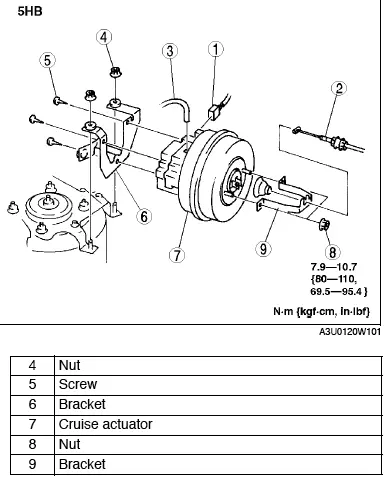 5HB

4
5
3
1
2
6
7
9
8

7.9—10.7
{80—110,
69.5—95.4}

N·m {kgf·cm, in·lbf}

A3U0120W101

| 4 | Nut |
|---|---|
| 5 | Screw |
| 6 | Bracket |
| 7 | Cruise actuator |
| 8 | Nut |
| 9 | Bracket |