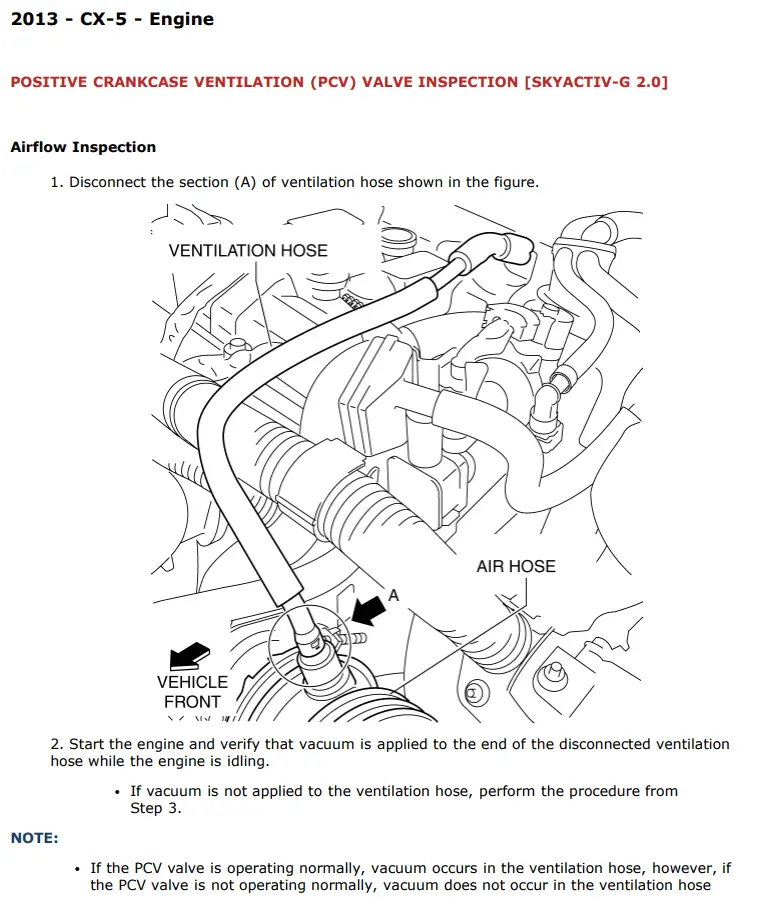 2013 - CX-5 - Engine

POSITIVE CRANKCASE VENTILATION (PCV) VALVE INSPECTION [SKYACTIV-G 2.0]

Airflow Inspection

1. Disconnect the section (A) of ventilation hose shown in the figure.

VENTILATION HOSE

AIR HOSE

A

VEHICLE FRONT

2. Start the engine and verify that vacuum is applied to the end of the disconnected ventilation hose while the engine is idling.

• If vacuum is not applied to the ventilation hose, perform the procedure from Step 3.

NOTE:

• If the PCV valve is operating normally, vacuum occurs in the ventilation hose, however, if the PCV valve is not operating normally, vacuum does not occur in the ventilation hose