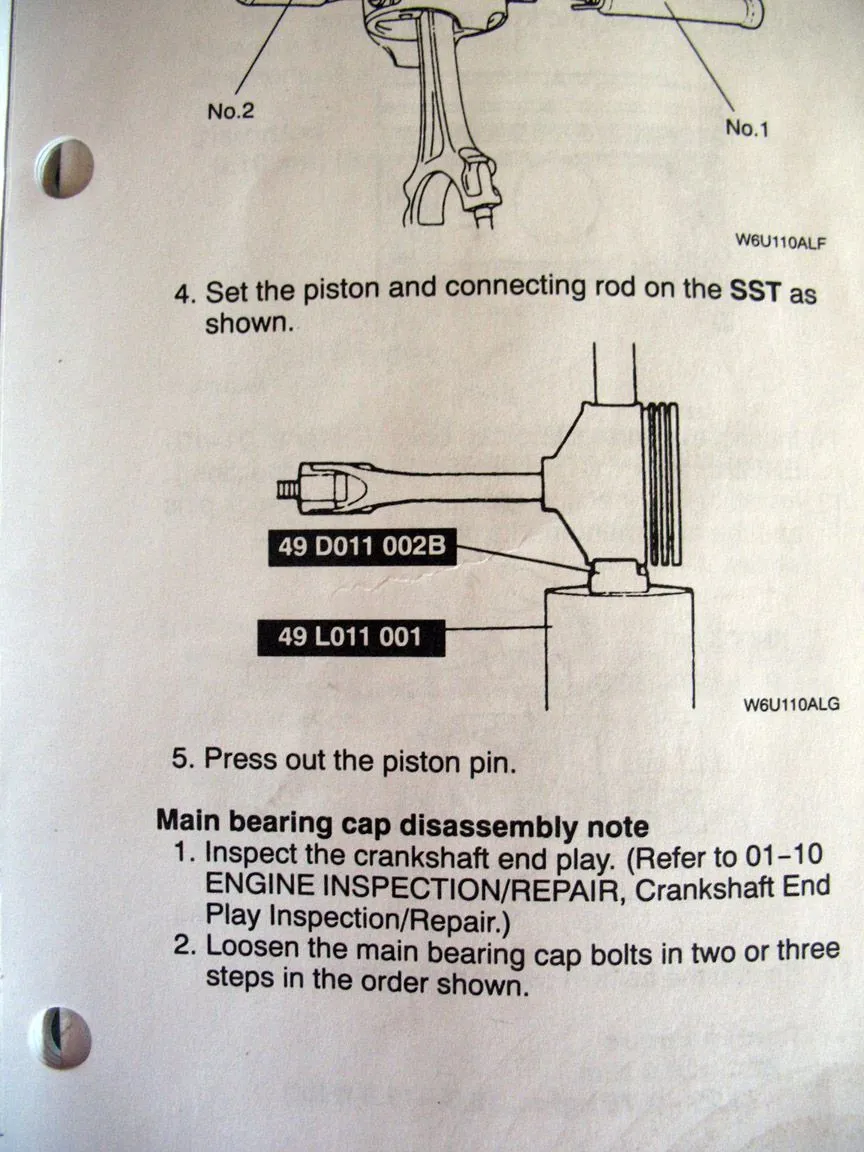 No.2

No.1

W6U110ALF

4. Set the piston and connecting rod on the **SST** as shown.

49 D011 002B

49 L011 001

W6U110ALG

5. Press out the piston pin.

**Main bearing cap disassembly note**
1. Inspect the crankshaft end play. (Refer to 01–10 ENGINE INSPECTION/REPAIR, Crankshaft End Play Inspection/Repair.)
2. Loosen the main bearing cap bolts in two or three steps in the order shown.