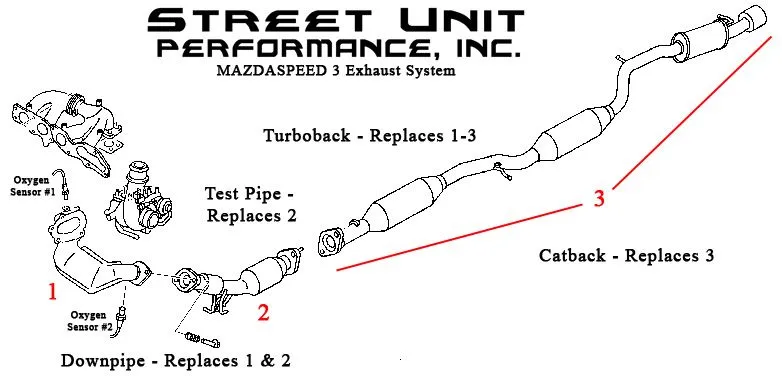 STREET UNIT
PERFORMANCE, INC.
MAZDASPEED 3 Exhaust System

Turboback - Replaces 1-3

Oxygen Sensor #1

Test Pipe - Replaces 2

3

Catback - Replaces 3

1

Oxygen Sensor #2

2

Downpipe - Replaces 1 & 2