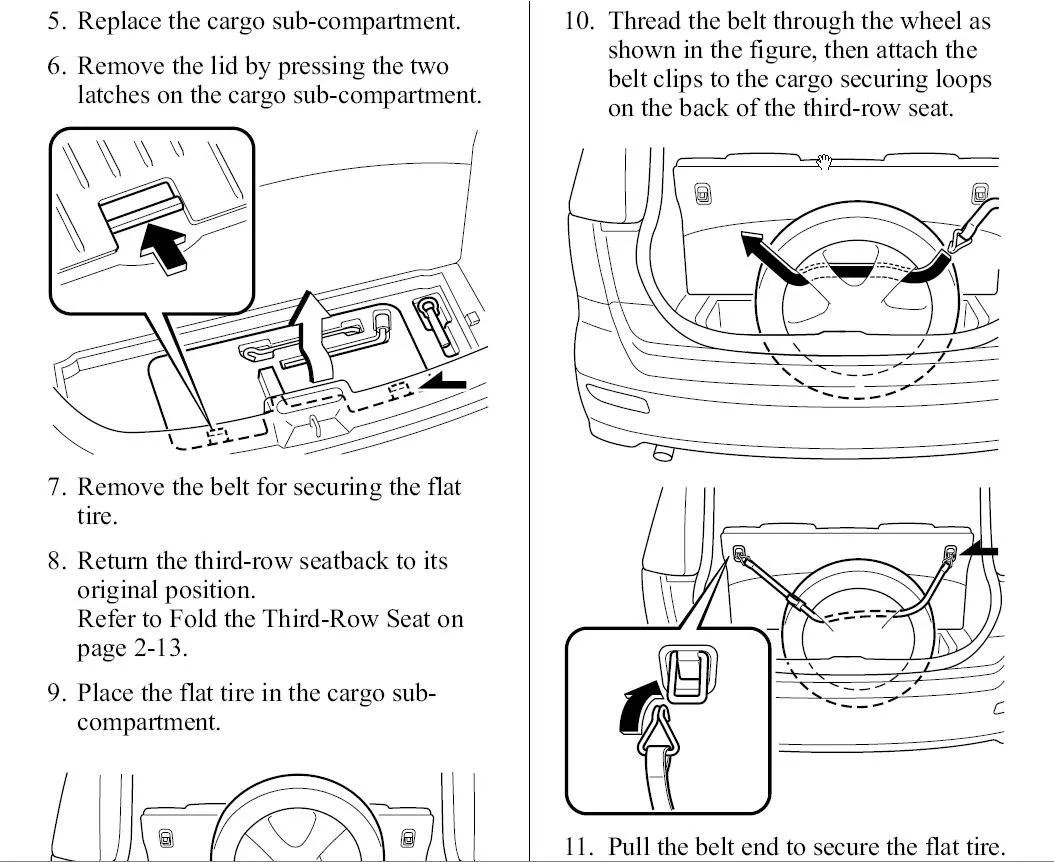 5. Replace the cargo sub-compartment.

6. Remove the lid by pressing the two latches on the cargo sub-compartment.

7. Remove the belt for securing the flat tire.

8. Return the third-row seatback to its original position.
Refer to Fold the Third-Row Seat on page 2-13.

9. Place the flat tire in the cargo sub-compartment.

10. Thread the belt through the wheel as shown in the figure, then attach the belt clips to the cargo securing loops on the back of the third-row seat.

11. Pull the belt end to secure the flat tire.