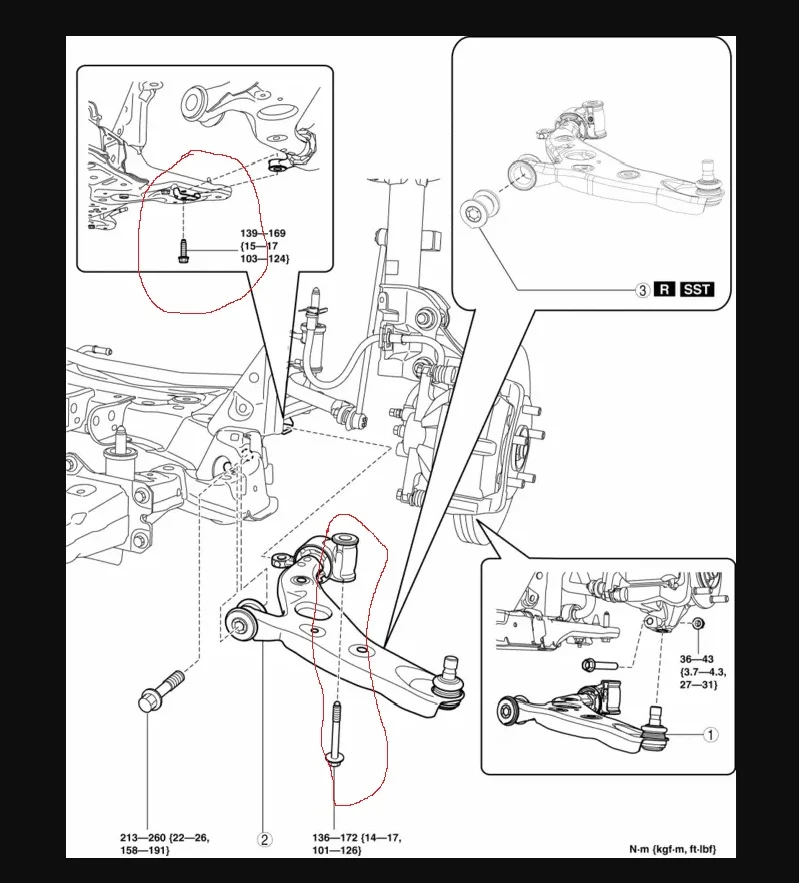 139—169 {15—17 103—124}

3 R SST

36—43 {3.7—4.3, 27—31}

1

213—260 {22—26, 158—191}

2

136—172 {14—17, 101—126}

N·m {kgf·m, ft·lbf}