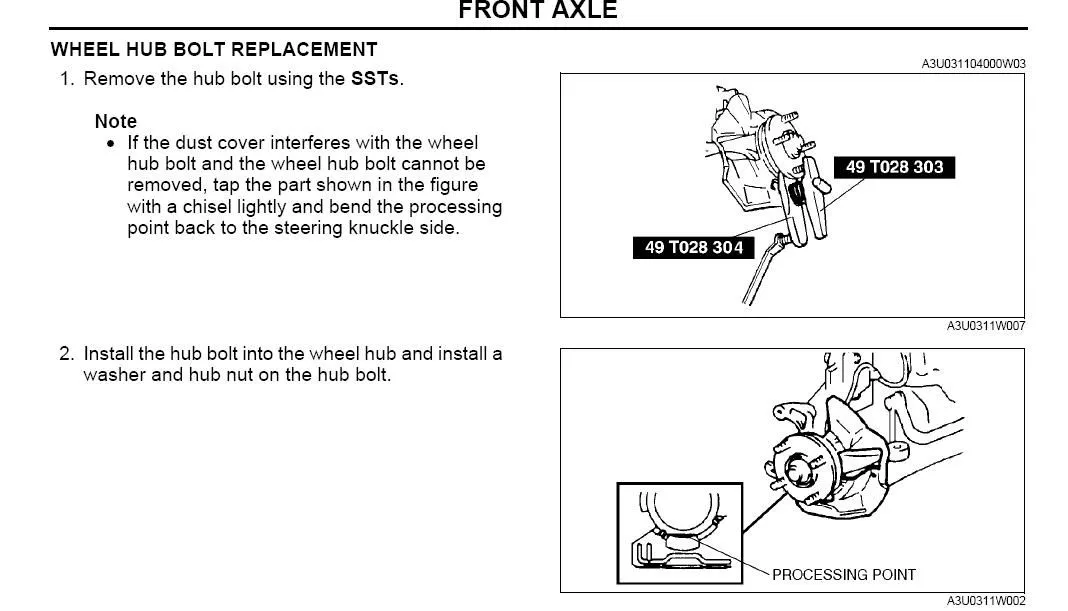 FRONT AXLE

WHEEL HUB BOLT REPLACEMENT

A3U031104000W03

1. Remove the hub bolt using the SSTs.

Note
• If the dust cover interferes with the wheel hub bolt and the wheel hub bolt cannot be removed, tap the part shown in the figure with a chisel lightly and bend the processing point back to the steering knuckle side.

49 T028 303

49 T028 304

A3U0311W007

2. Install the hub bolt into the wheel hub and install a washer and hub nut on the hub bolt.

PROCESSING POINT

A3U0311W002