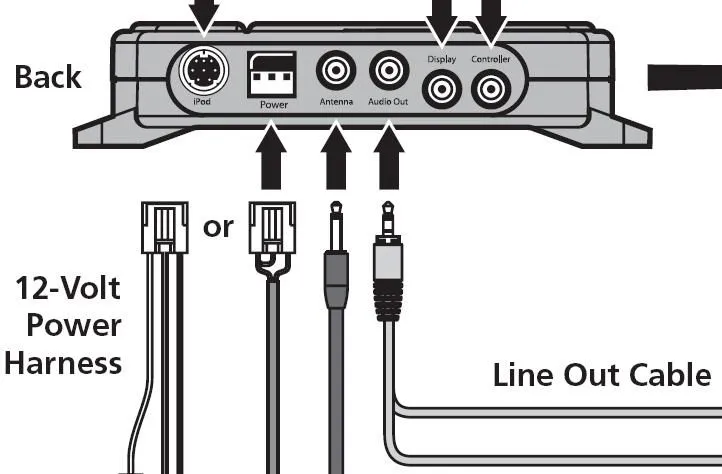 Back

iPod

Power

Antenna

Audio Out

Display

Controller

or

12-Volt Power Harness

Line Out Cable