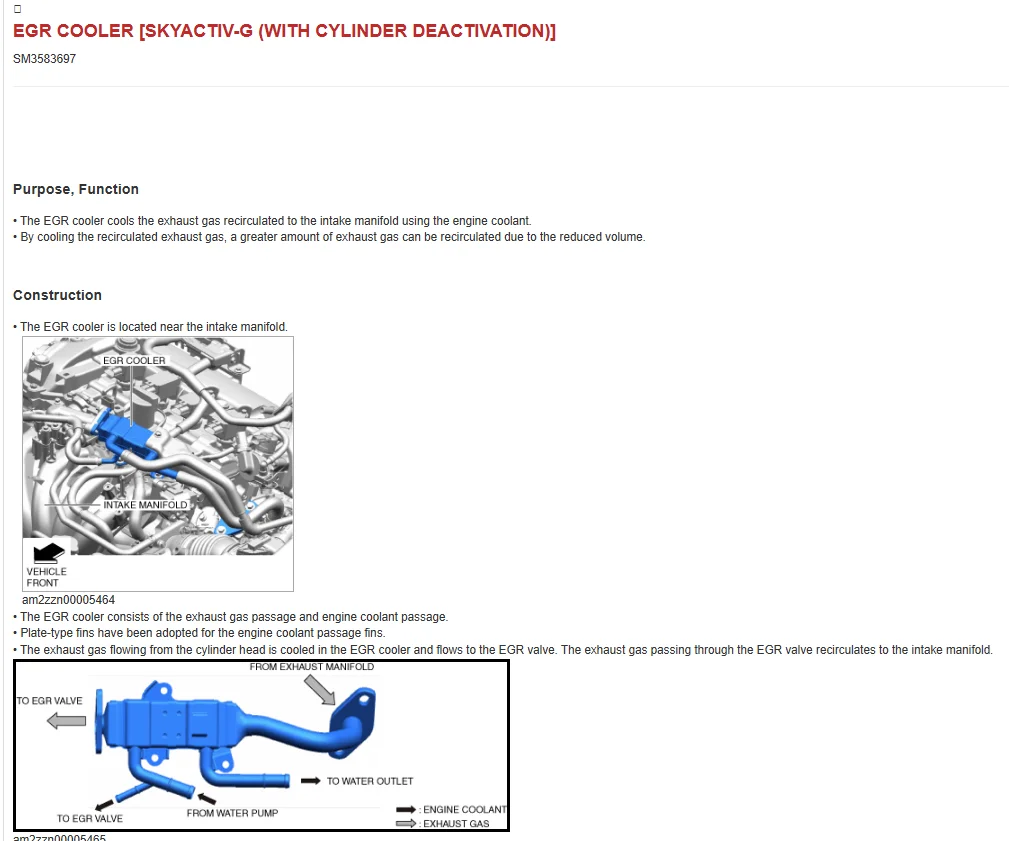 EGR COOLER [SKYACTIV-G (WITH CYLINDER DEACTIVATION)]

SM3583697

Purpose, Function

• The EGR cooler cools the exhaust gas recirculated to the intake manifold using the engine coolant.
• By cooling the recirculated exhaust gas, a greater amount of exhaust gas can be recirculated due to the reduced volume.

Construction

• The EGR cooler is located near the intake manifold.

EGR COOLER
INTAKE MANIFOLD
VEHICLE FRONT

am2zzn00005464

• The EGR cooler consists of the exhaust gas passage and engine coolant passage.
• Plate-type fins have been adopted for the engine coolant passage fins.
• The exhaust gas flowing from the cylinder head is cooled in the EGR cooler and flows to the EGR valve. The exhaust gas passing through the EGR valve recirculates to the intake manifold.

FROM EXHAUST MANIFOLD
TO EGR VALVE
TO WATER OUTLET
TO EGR VALVE
FROM WATER PUMP
: ENGINE COOLANT
: EXHAUST GAS

am2zzn00005465