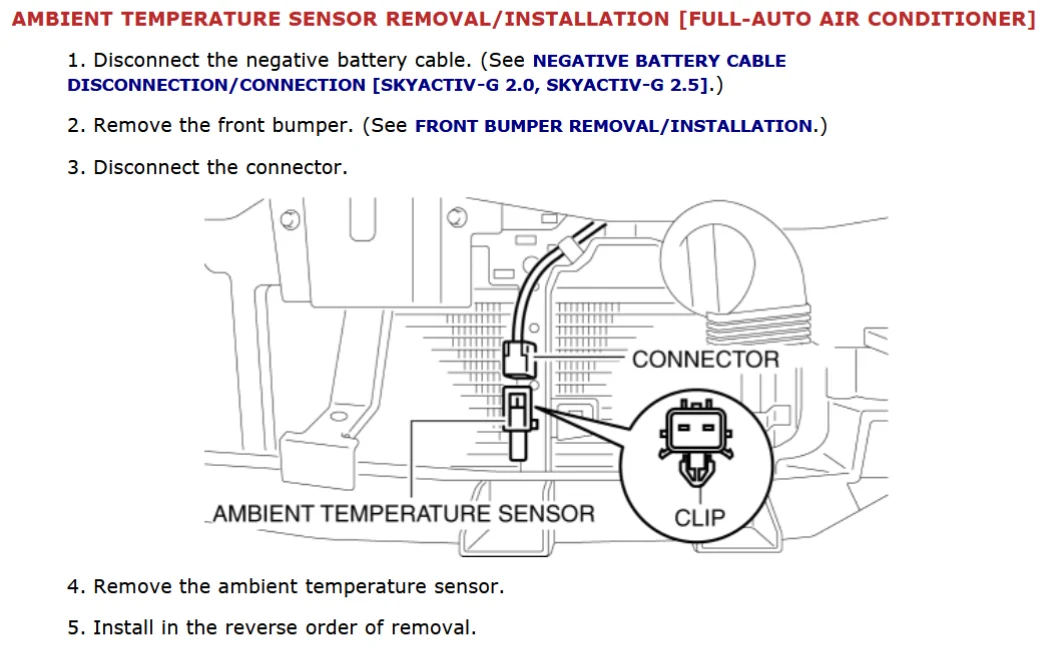 AMBIENT TEMPERATURE SENSOR REMOVAL/INSTALLATION [FULL-AUTO AIR CONDITIONER]

1. Disconnect the negative battery cable. (See NEGATIVE BATTERY CABLE DISCONNECTION/CONNECTION [SKYACTIV-G 2.0, SKYACTIV-G 2.5].)

2. Remove the front bumper. (See FRONT BUMPER REMOVAL/INSTALLATION.)

3. Disconnect the connector.

CONNECTOR

AMBIENT TEMPERATURE SENSOR

CLIP

4. Remove the ambient temperature sensor.

5. Install in the reverse order of removal.