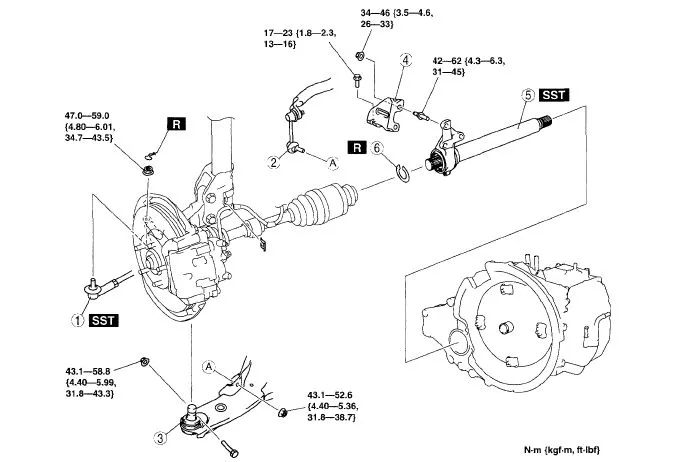 34—46 {3.5—4.6, 26—33}

17—23 {1.8—2.3, 13—16}

4

42—62 {4.3—6.3, 31—45}

5 SST

47.0—59.0 {4.80—6.01, 34.7—43.5}

R

2

A

R

6

1 SST

43.1—58.8 {4.40—5.99, 31.8—43.3}

A

43.1—52.6 {4.40—5.36, 31.8—38.7}

3

N·m {kgf·m, ft·lbf}