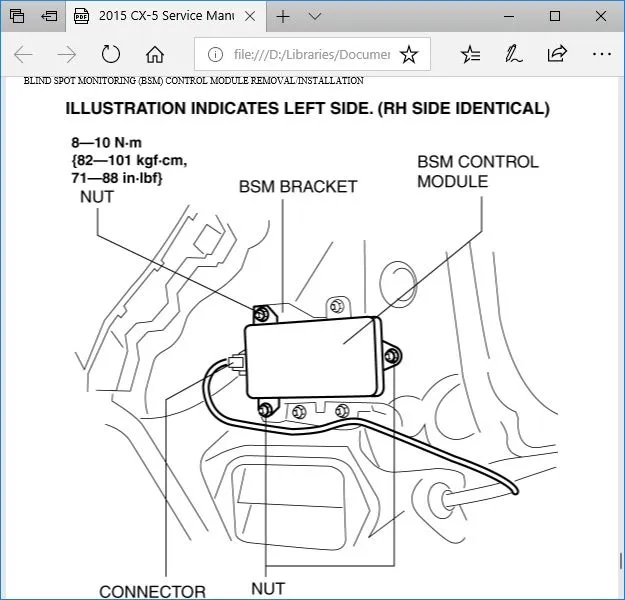 2015 CX-5 Service Manu

file:///D:/Libraries/Documer

BLIND SPOT MONITORING (BSM) CONTROL MODULE REMOVAL/INSTALLATION

ILLUSTRATION INDICATES LEFT SIDE. (RH SIDE IDENTICAL)

8—10 N·m
{82—101 kgf·cm,
71—88 in·lbf}
NUT

BSM BRACKET

BSM CONTROL MODULE

CONNECTOR

NUT