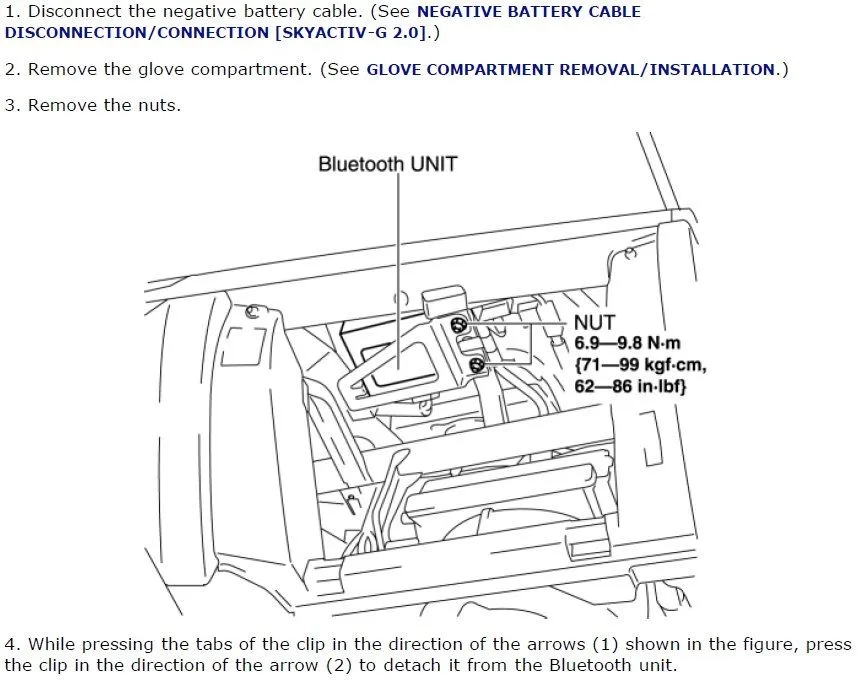 1. Disconnect the negative battery cable. (See NEGATIVE BATTERY CABLE DISCONNECTION/CONNECTION [SKYACTIV-G 2.0].)

2. Remove the glove compartment. (See GLOVE COMPARTMENT REMOVAL/INSTALLATION.)

3. Remove the nuts.

Bluetooth UNIT

NUT
6.9—9.8 N·m
{71—99 kgf·cm,
62—86 in·lbf}

4. While pressing the tabs of the clip in the direction of the arrows (1) shown in the figure, press the clip in the direction of the arrow (2) to detach it from the Bluetooth unit.