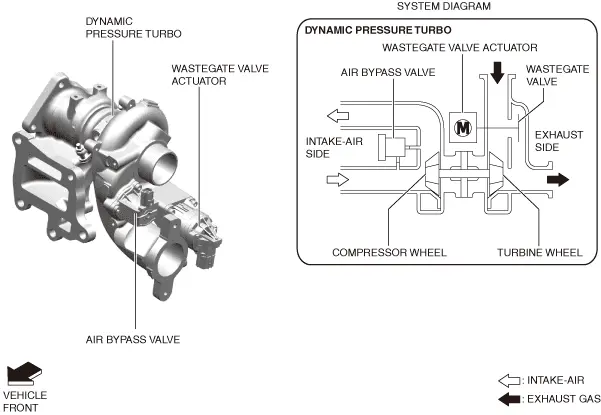 DYNAMIC PRESSURE TURBO

WASTEGATE VALVE ACTUATOR

AIR BYPASS VALVE

VEHICLE FRONT

SYSTEM DIAGRAM

DYNAMIC PRESSURE TURBO

WASTEGATE VALVE ACTUATOR

AIR BYPASS VALVE

WASTEGATE VALVE

M

INTAKE-AIR SIDE

EXHAUST SIDE

COMPRESSOR WHEEL

TURBINE WHEEL

: INTAKE-AIR

: EXHAUST GAS