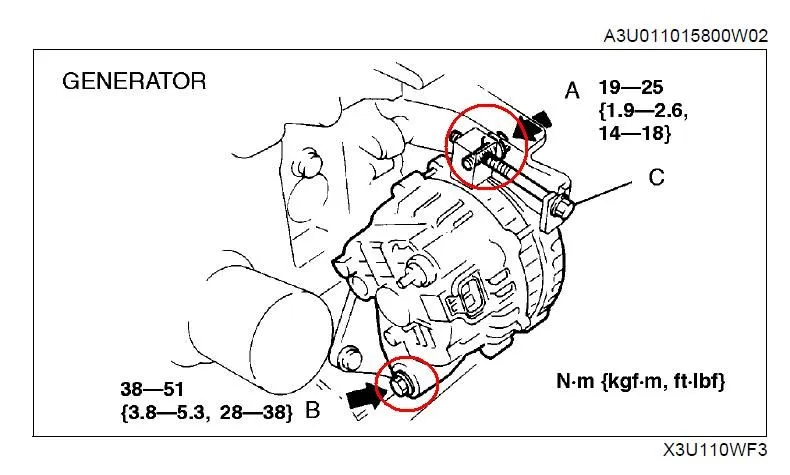 A3U011015800W02

GENERATOR

A 19—25
{1.9—2.6,
14—18}

C

38—51
{3.8—5.3, 28—38} B

N·m {kgf·m, ft·lbf}

X3U110WF3