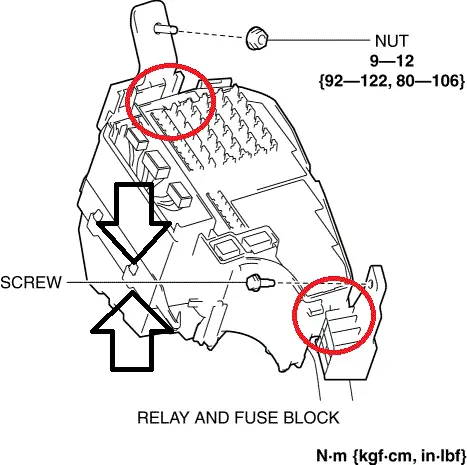 NUT
9—12
{92—122, 80—106}

SCREW

RELAY AND FUSE BLOCK

N·m {kgf·cm, in·lbf}