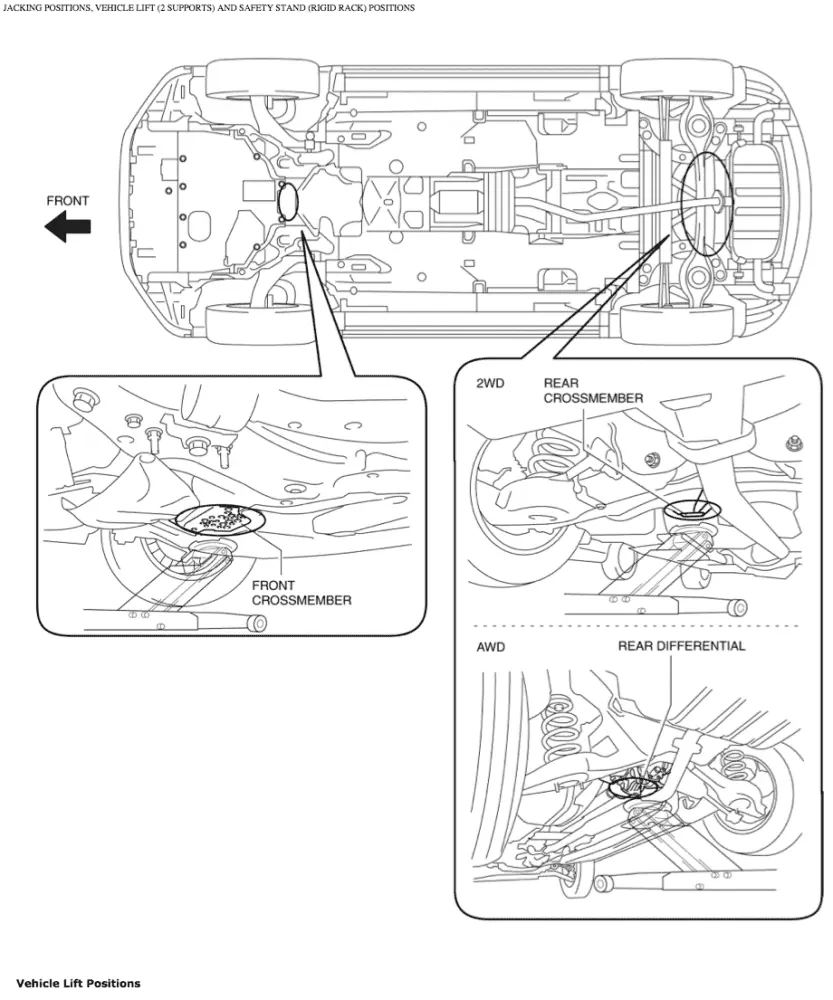 JACKING POSITIONS, VEHICLE LIFT (2 SUPPORTS) AND SAFETY STAND (RIGID RACK) POSITIONS

FRONT

FRONT CROSSMEMBER

2WD

REAR CROSSMEMBER

AWD

REAR DIFFERENTIAL

Vehicle Lift Positions