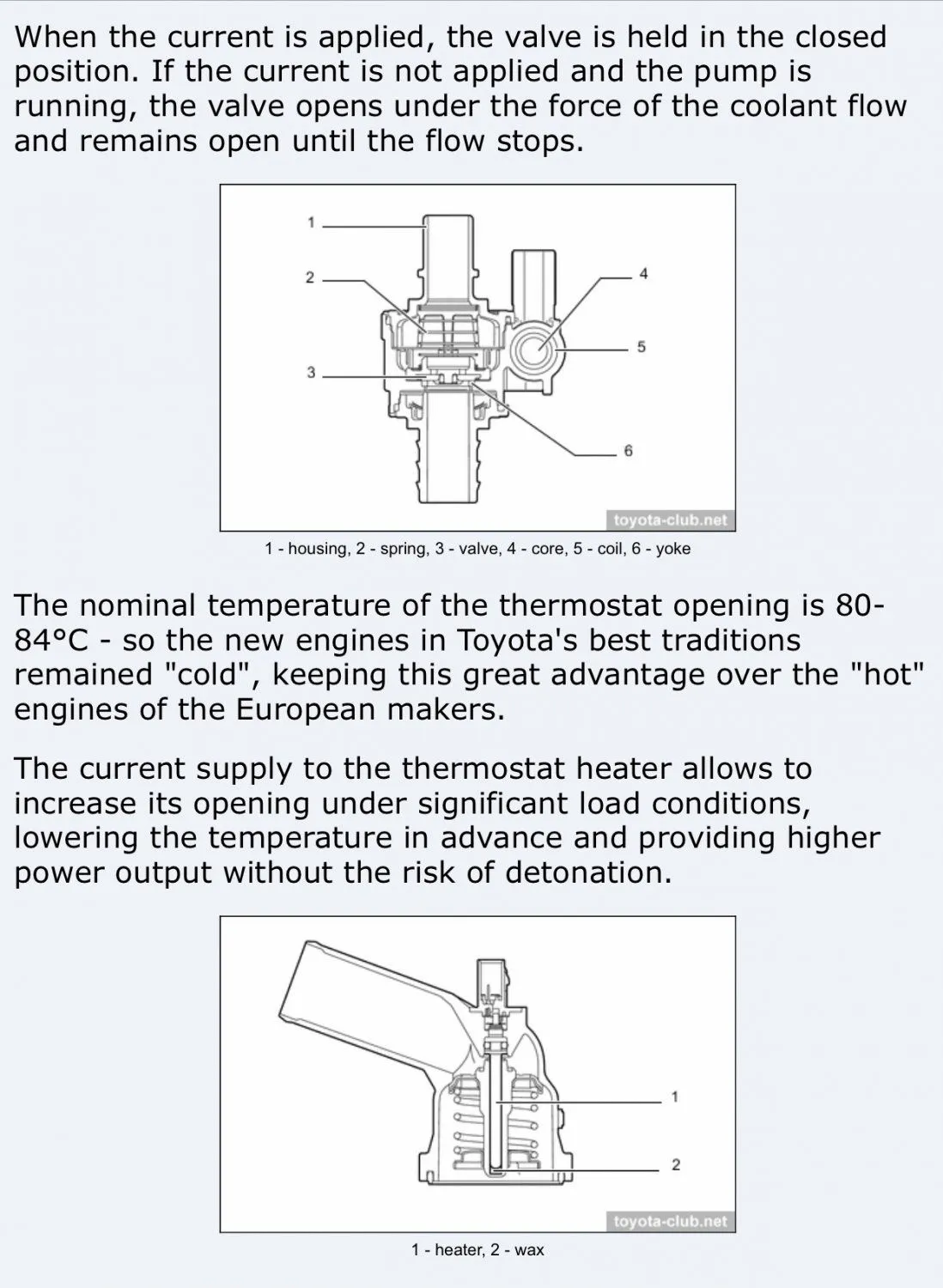 When the current is applied, the valve is held in the closed position. If the current is not applied and the pump is running, the valve opens under the force of the coolant flow and remains open until the flow stops.

1
2
3
4
5
6
toyota-club.net

1 - housing, 2 - spring, 3 - valve, 4 - core, 5 - coil, 6 - yoke

The nominal temperature of the thermostat opening is 80-84°C - so the new engines in Toyota's best traditions remained "cold", keeping this great advantage over the "hot" engines of the European makers.

The current supply to the thermostat heater allows to increase its opening under significant load conditions, lowering the temperature in advance and providing higher power output without the risk of detonation.

1
2
toyota-club.net

1 - heater, 2 - wax