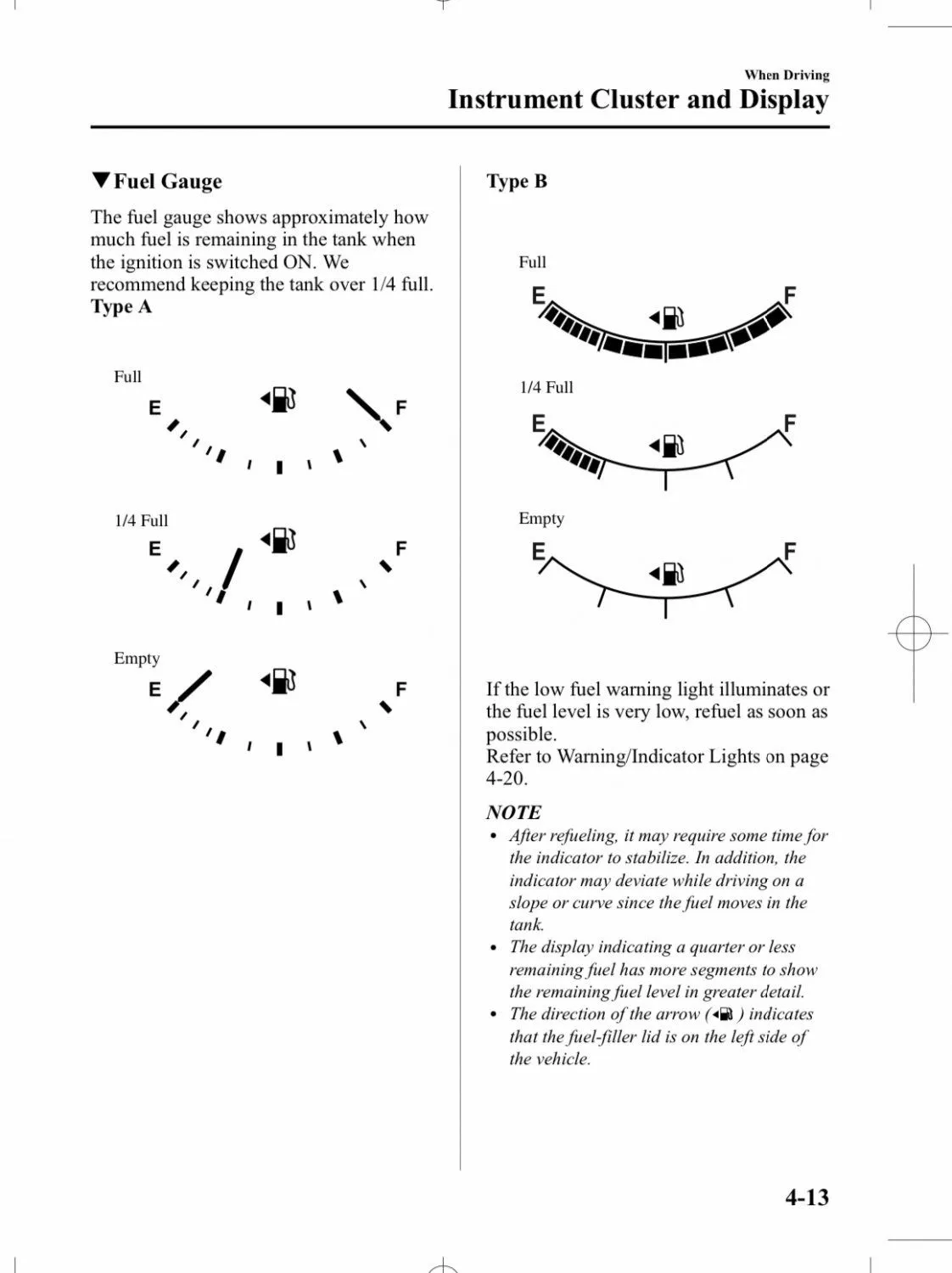 When Driving
Instrument Cluster and Display

▼Fuel Gauge

The fuel gauge shows approximately how much fuel is remaining in the tank when the ignition is switched ON. We recommend keeping the tank over 1/4 full.
Type A

Full
E F

1/4 Full
E F

Empty
E F

Type B

Full
E F

1/4 Full
E F

Empty
E F

If the low fuel warning light illuminates or the fuel level is very low, refuel as soon as possible.
Refer to Warning/Indicator Lights on page 4-20.

NOTE
• After refueling, it may require some time for the indicator to stabilize. In addition, the indicator may deviate while driving on a slope or curve since the fuel moves in the tank.
• The display indicating a quarter or less remaining fuel has more segments to show the remaining fuel level in greater detail.
• The direction of the arrow ( ) indicates that the fuel-filler lid is on the left side of the vehicle.

4-13