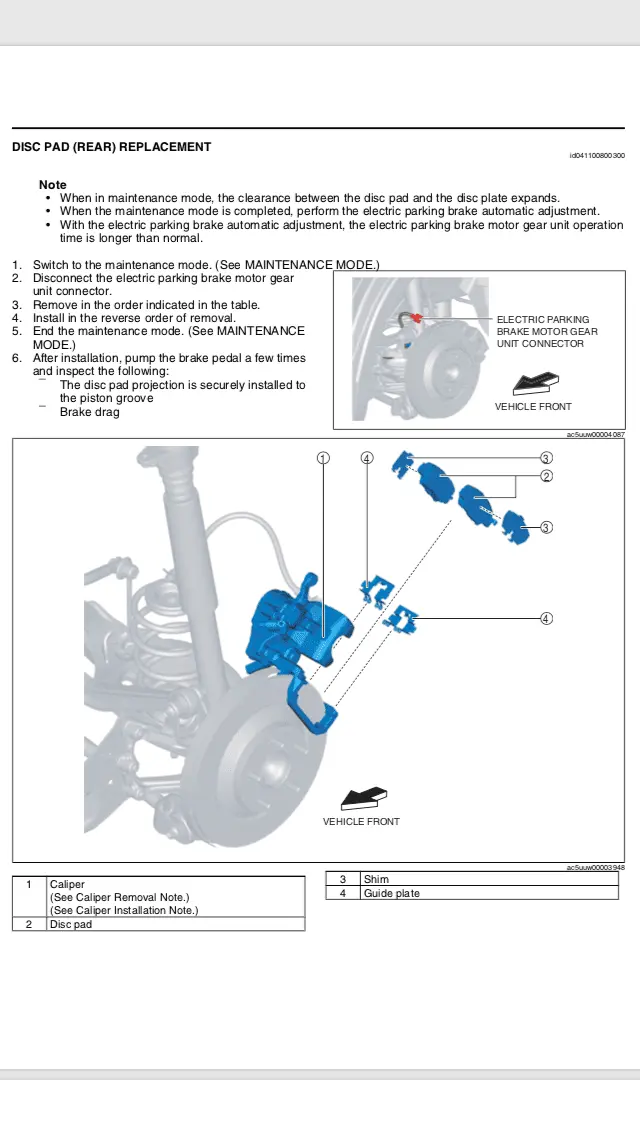 DISC PAD (REAR) REPLACEMENT

id041100800300

Note
• When in maintenance mode, the clearance between the disc pad and the disc plate expands.
• When the maintenance mode is completed, perform the electric parking brake automatic adjustment.
• With the electric parking brake automatic adjustment, the electric parking brake motor gear unit operation time is longer than normal.

1. Switch to the maintenance mode. (See MAINTENANCE MODE.)
2. Disconnect the electric parking brake motor gear unit connector.
3. Remove in the order indicated in the table.
4. Install in the reverse order of removal.
5. End the maintenance mode. (See MAINTENANCE MODE.)
6. After installation, pump the brake pedal a few times and inspect the following:
– The disc pad projection is securely installed to the piston groove
– Brake drag

ELECTRIC PARKING BRAKE MOTOR GEAR UNIT CONNECTOR

VEHICLE FRONT

ac5uuw00004087

1
4
3
2
3
4

VEHICLE FRONT

ac5uuw00003948

| 1 | Caliper (See Caliper Removal Note.) (See Caliper Installation Note.) |
|---|---|
| 2 | Disc pad |

| 3 | Shim |
|---|---|
| 4 | Guide plate |