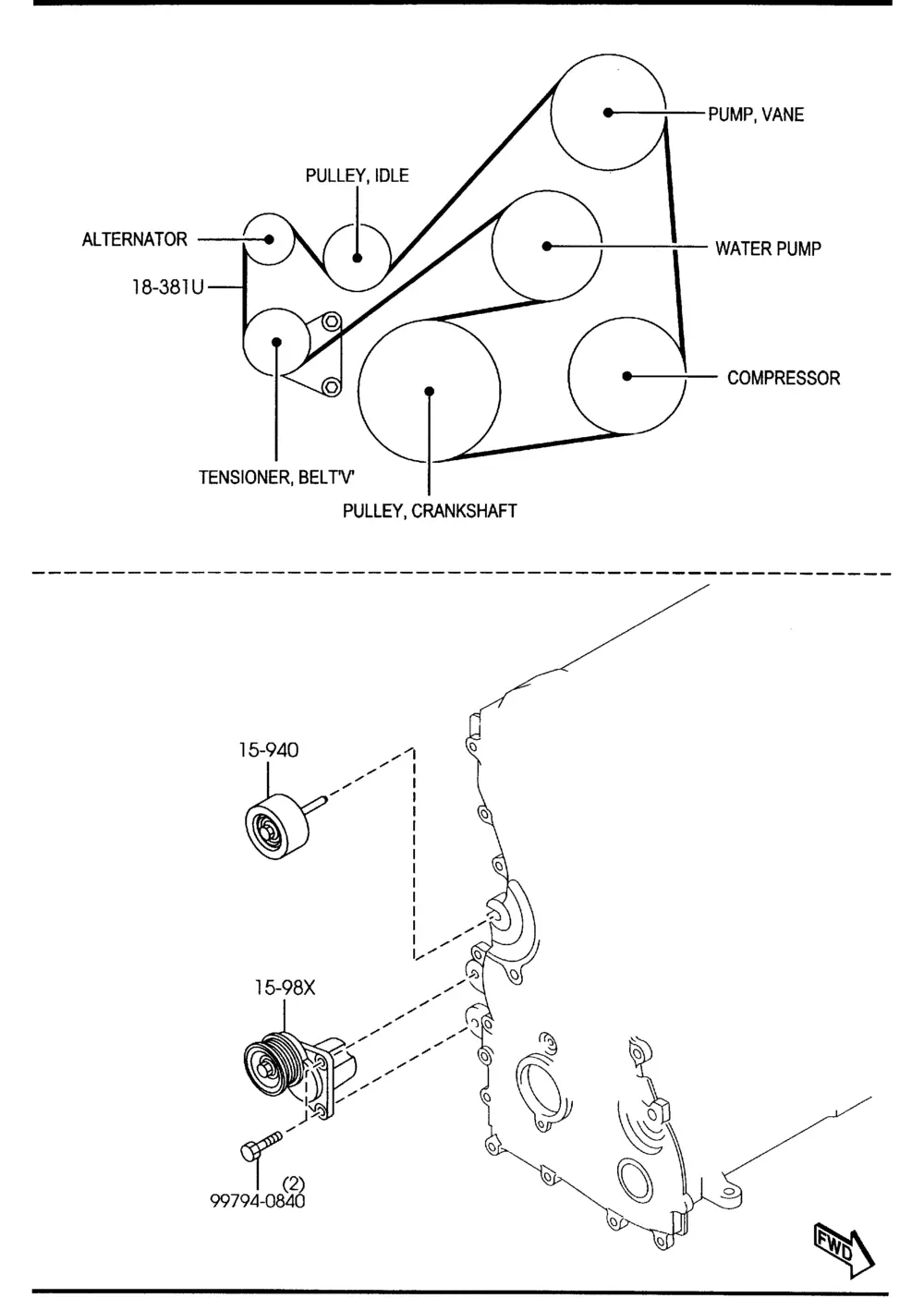 PUMP, VANE

PULLEY, IDLE

ALTERNATOR

WATER PUMP

18-381U

COMPRESSOR

TENSIONER, BELT'V'

PULLEY, CRANKSHAFT

15-940

15-98X

(2)
99794-0840

FWD