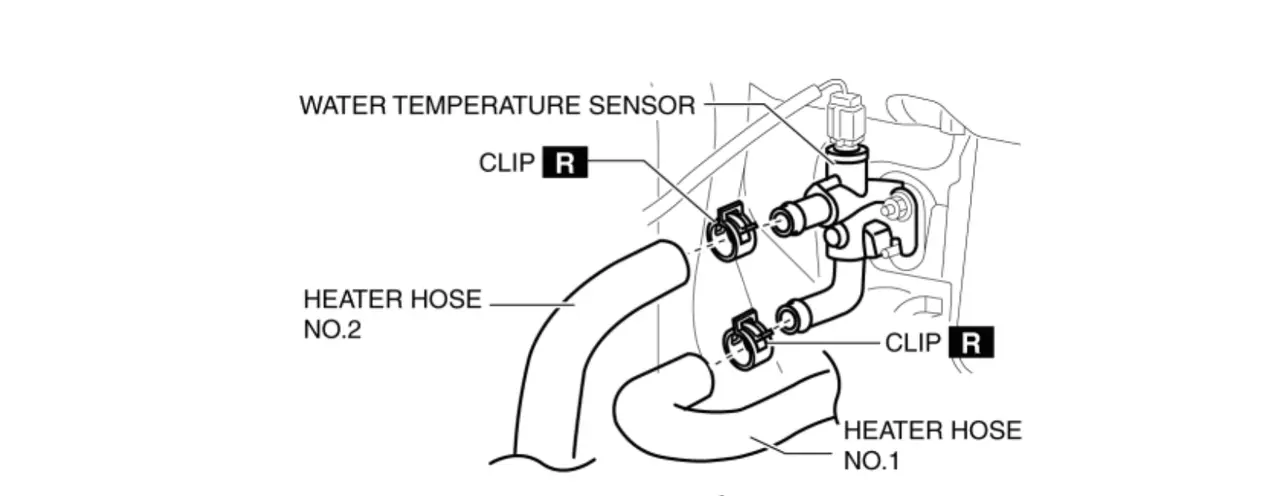 WATER TEMPERATURE SENSOR

CLIP R

HEATER HOSE NO.2

CLIP R

HEATER HOSE NO.1