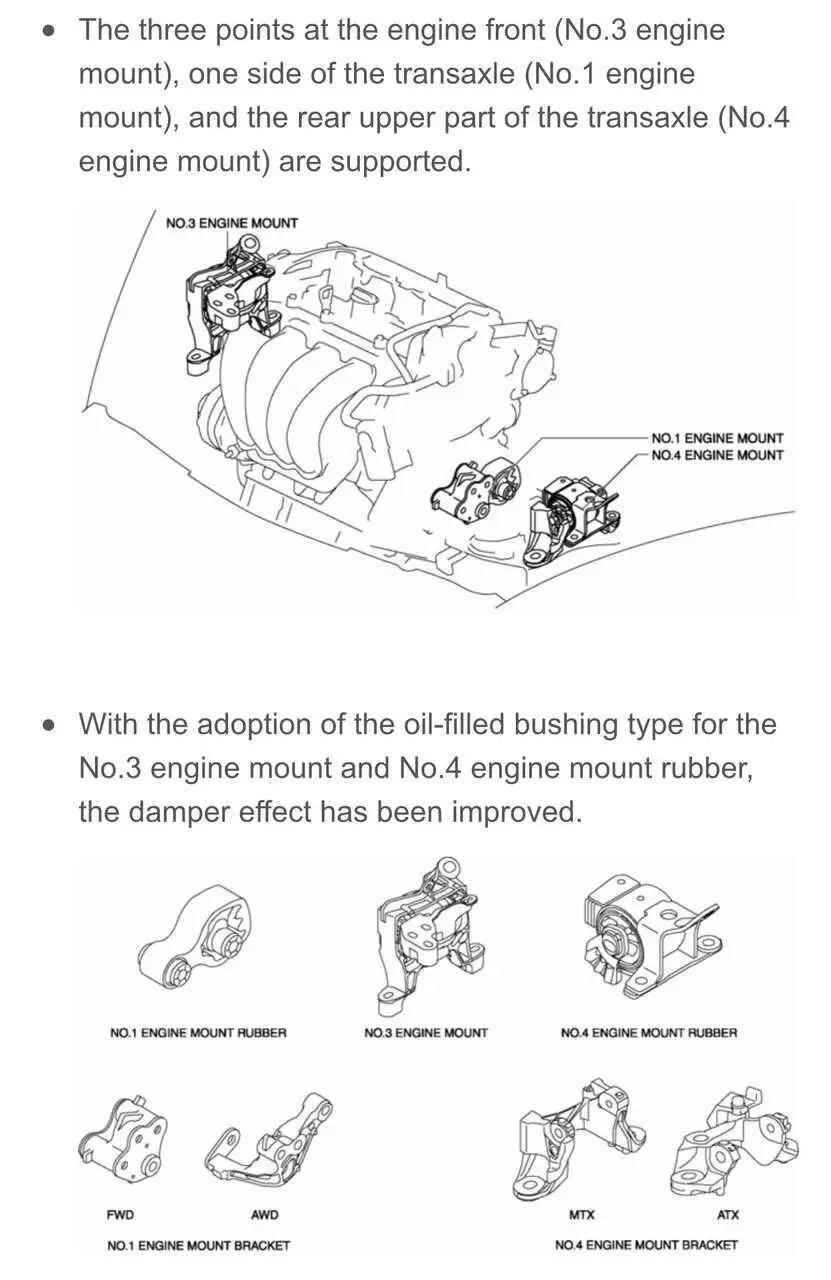 • The three points at the engine front (No.3 engine mount), one side of the transaxle (No.1 engine mount), and the rear upper part of the transaxle (No.4 engine mount) are supported.

NO.3 ENGINE MOUNT

NO.1 ENGINE MOUNT
NO.4 ENGINE MOUNT

• With the adoption of the oil-filled bushing type for the No.3 engine mount and No.4 engine mount rubber, the damper effect has been improved.

NO.1 ENGINE MOUNT RUBBER
NO.3 ENGINE MOUNT
NO.4 ENGINE MOUNT RUBBER

FWD
AWD
NO.1 ENGINE MOUNT BRACKET

MTX
ATX
NO.4 ENGINE MOUNT BRACKET