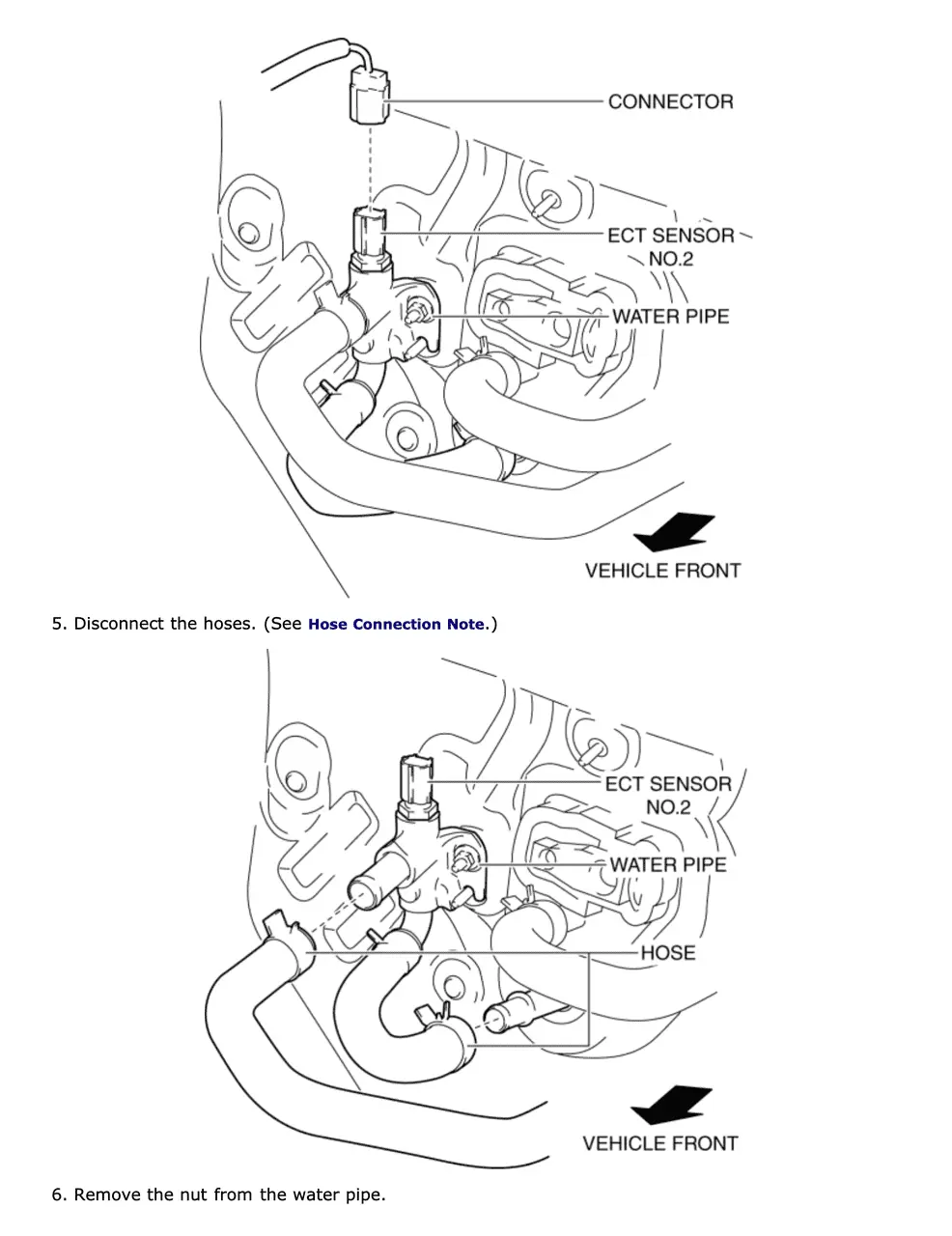 CONNECTOR
ECT SENSOR NO.2
WATER PIPE
VEHICLE FRONT

5. Disconnect the hoses. (See Hose Connection Note.)

ECT SENSOR NO.2
WATER PIPE
HOSE
VEHICLE FRONT

6. Remove the nut from the water pipe.