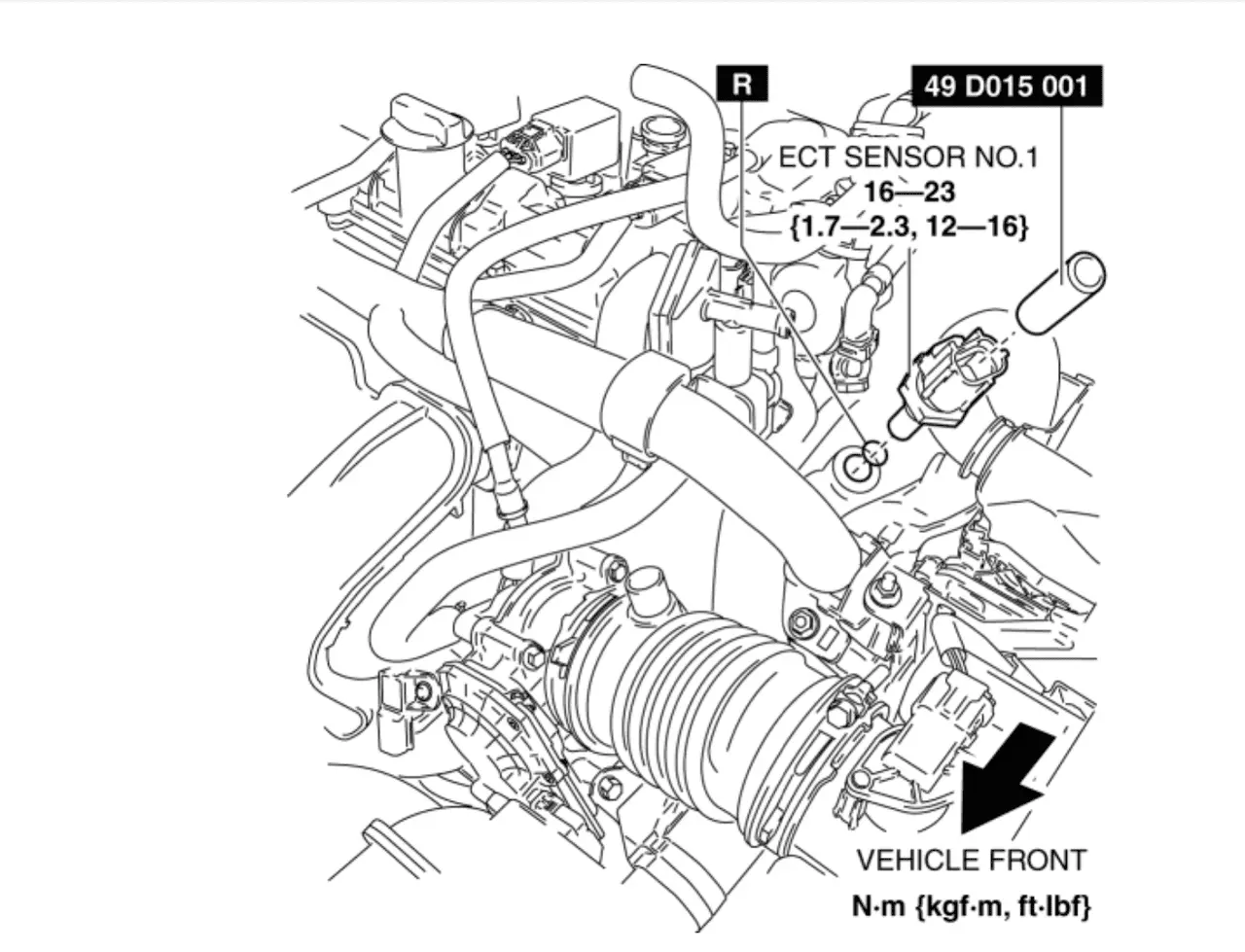 R

49 D015 001

ECT SENSOR NO.1
16—23
{1.7—2.3, 12—16}

VEHICLE FRONT

N·m {kgf·m, ft·lbf}